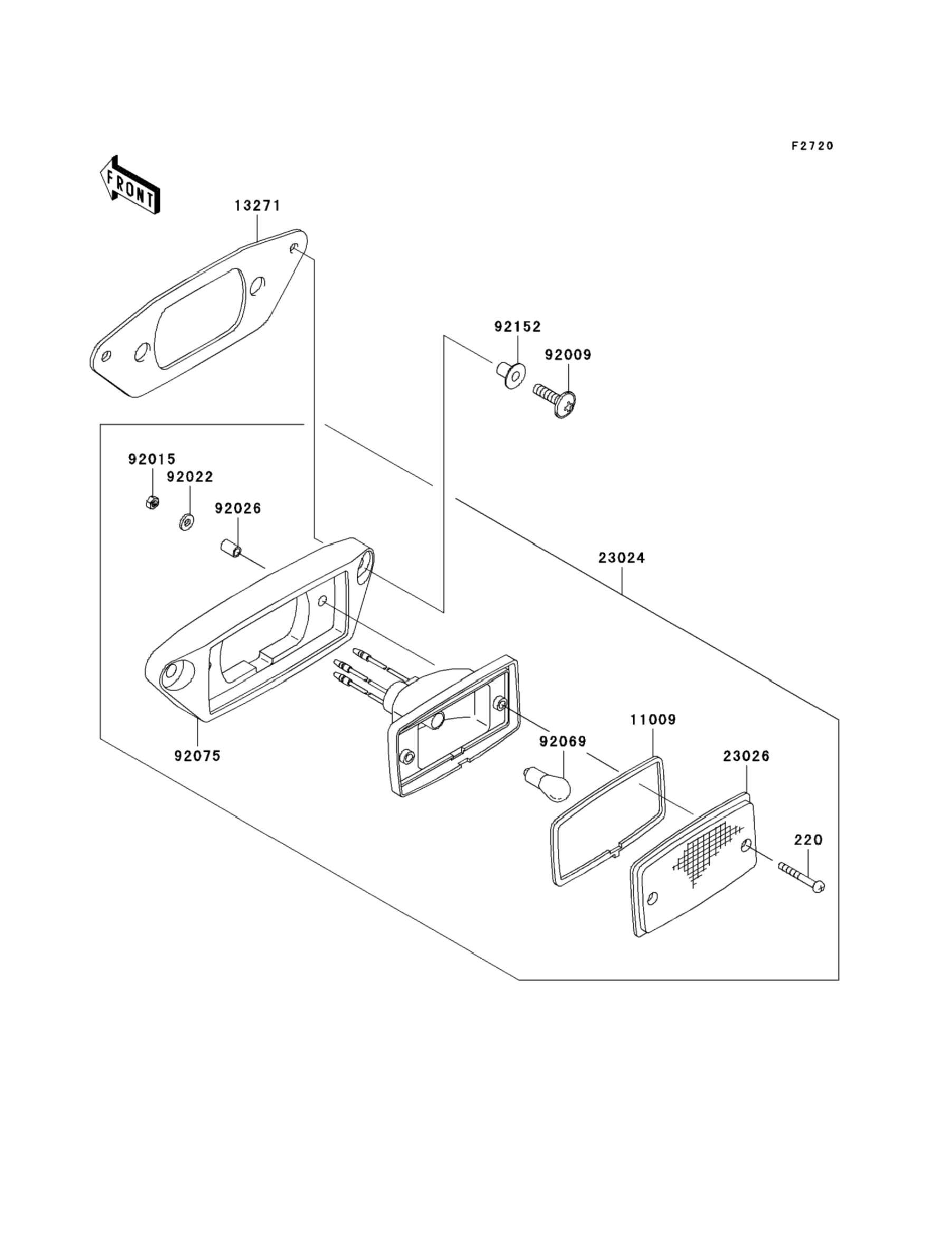 F2720

FRONT

13271

92152

92009

92015

92022

92026

23024

92075

92069

11009

23026

220