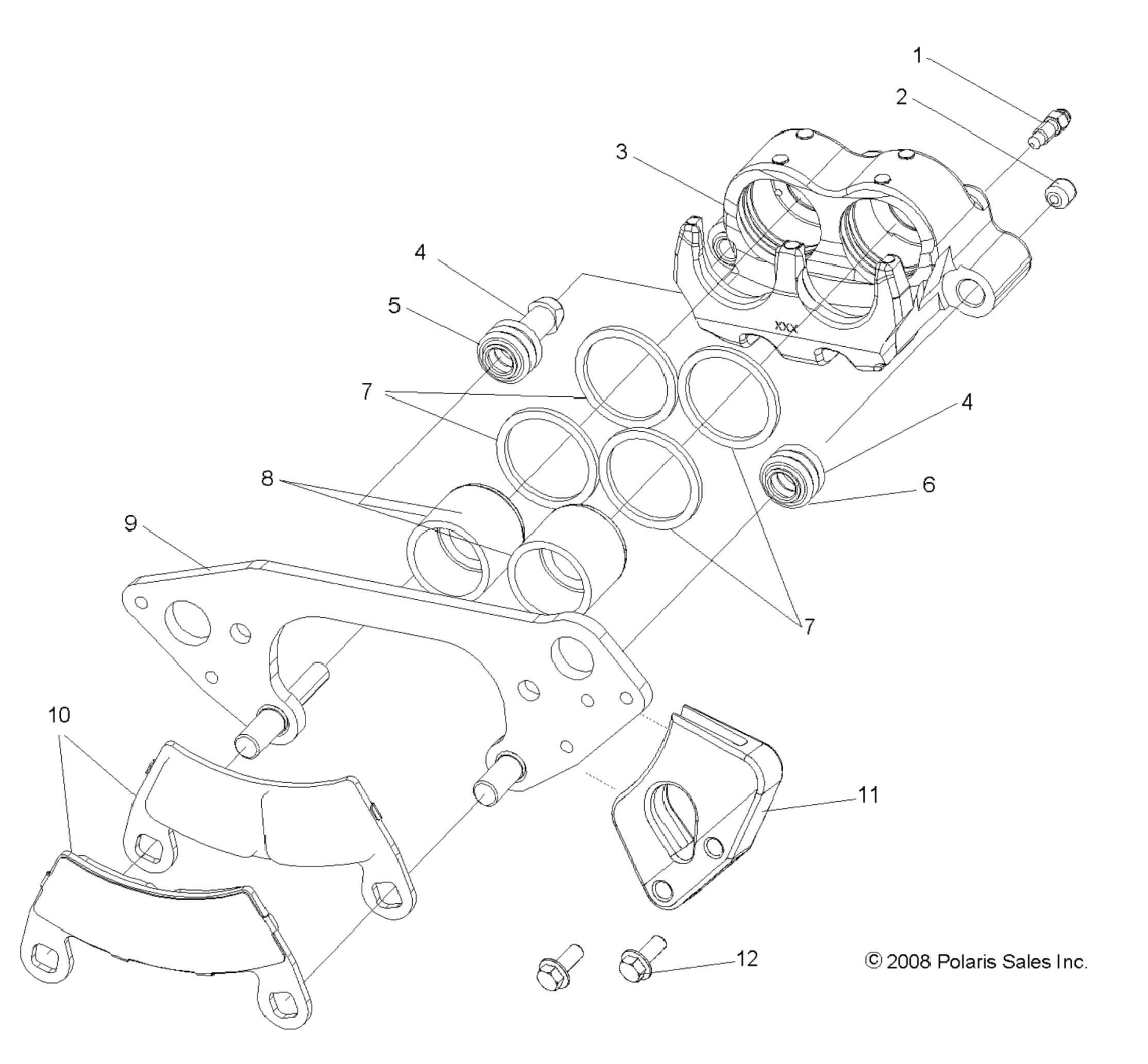 1
2
3
4
5
XXX
7
4
6
8
9
7
10
11
12
© 2008 Polaris Sales Inc.