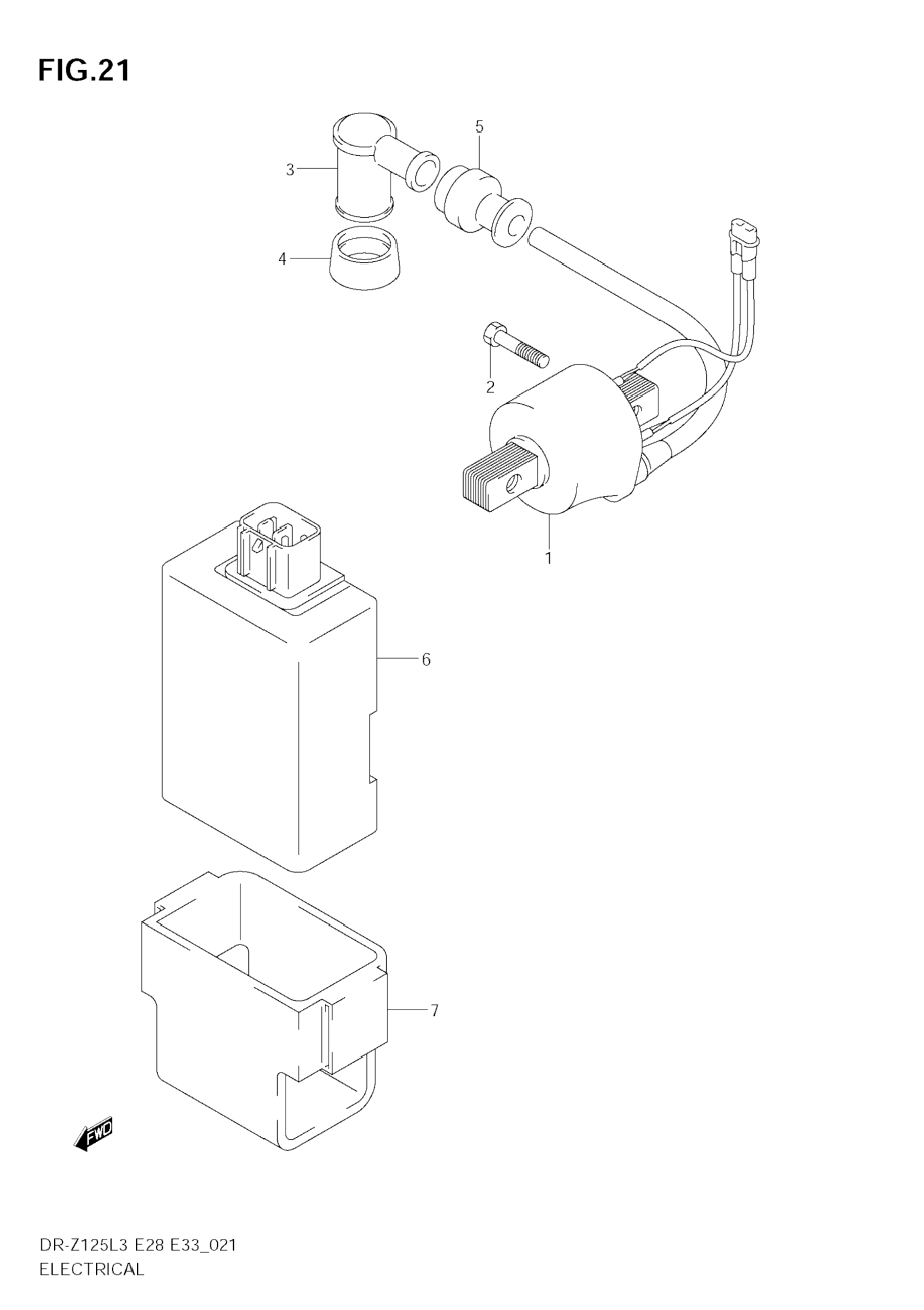 FIG.21

5
3
4
2
1
6
7
FWD

DR-Z125L3 E28 E33_021
ELECTRICAL