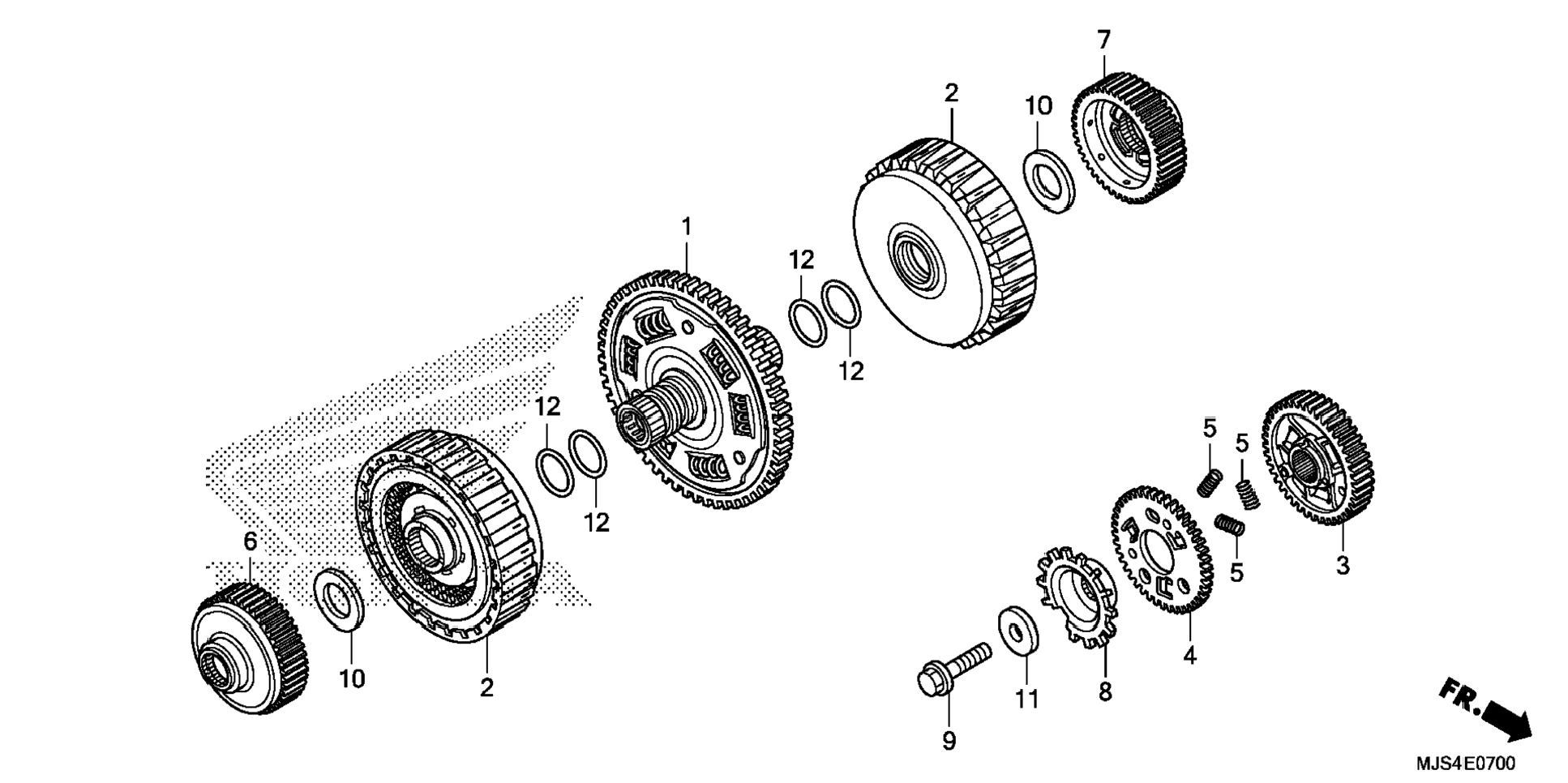 7

2

10

1

12

12

12

12

5

5

5

3

6

10

2

4

8

11

9

FR.

MJS4E0700