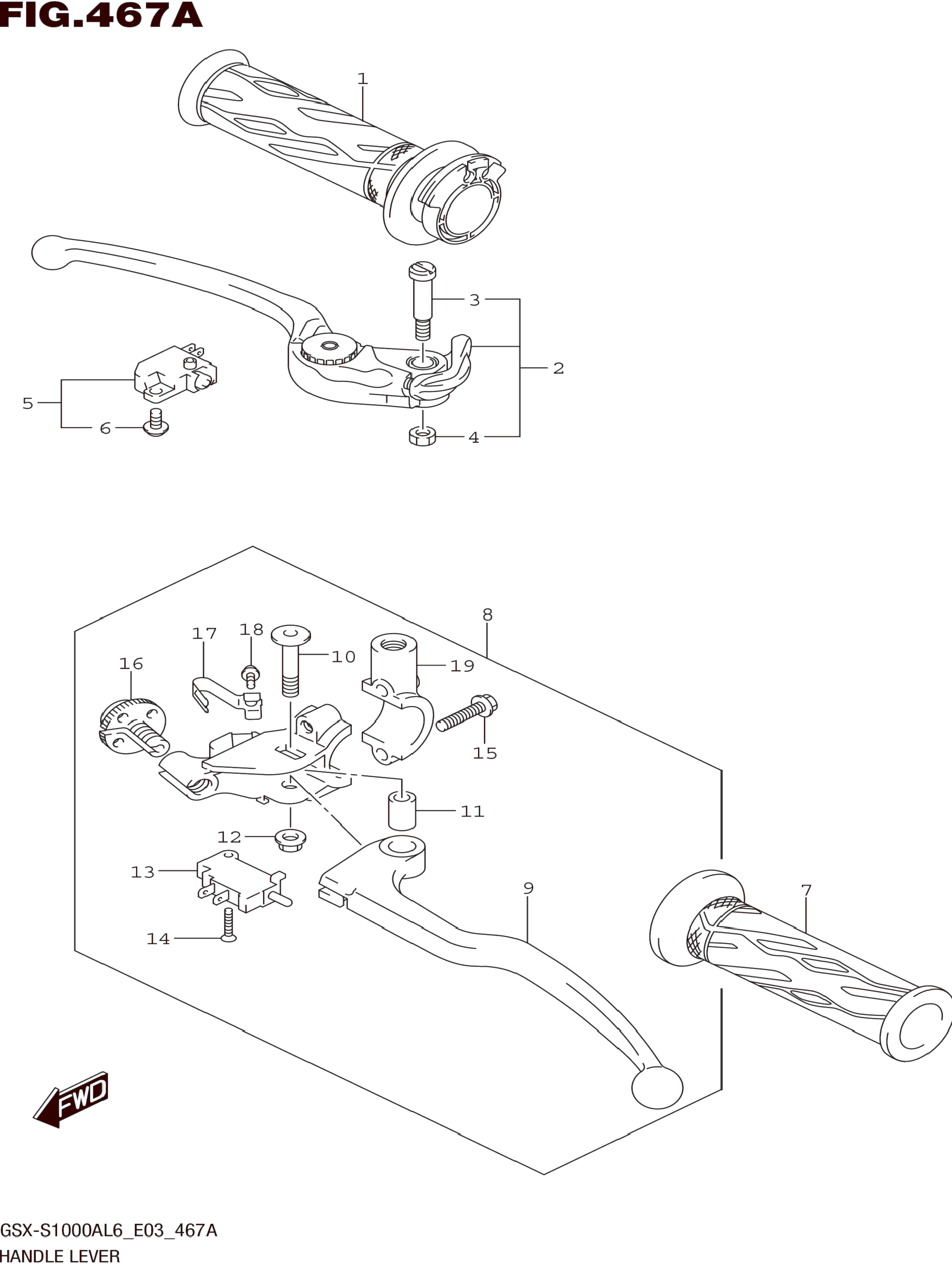 FIG.467A

1

3

2

5

6

4

8

17

18

10

19

16

15

11

12

13

9

7

14

FWD

GSX-S1000AL6_E03_467A
HANDLE LEVER