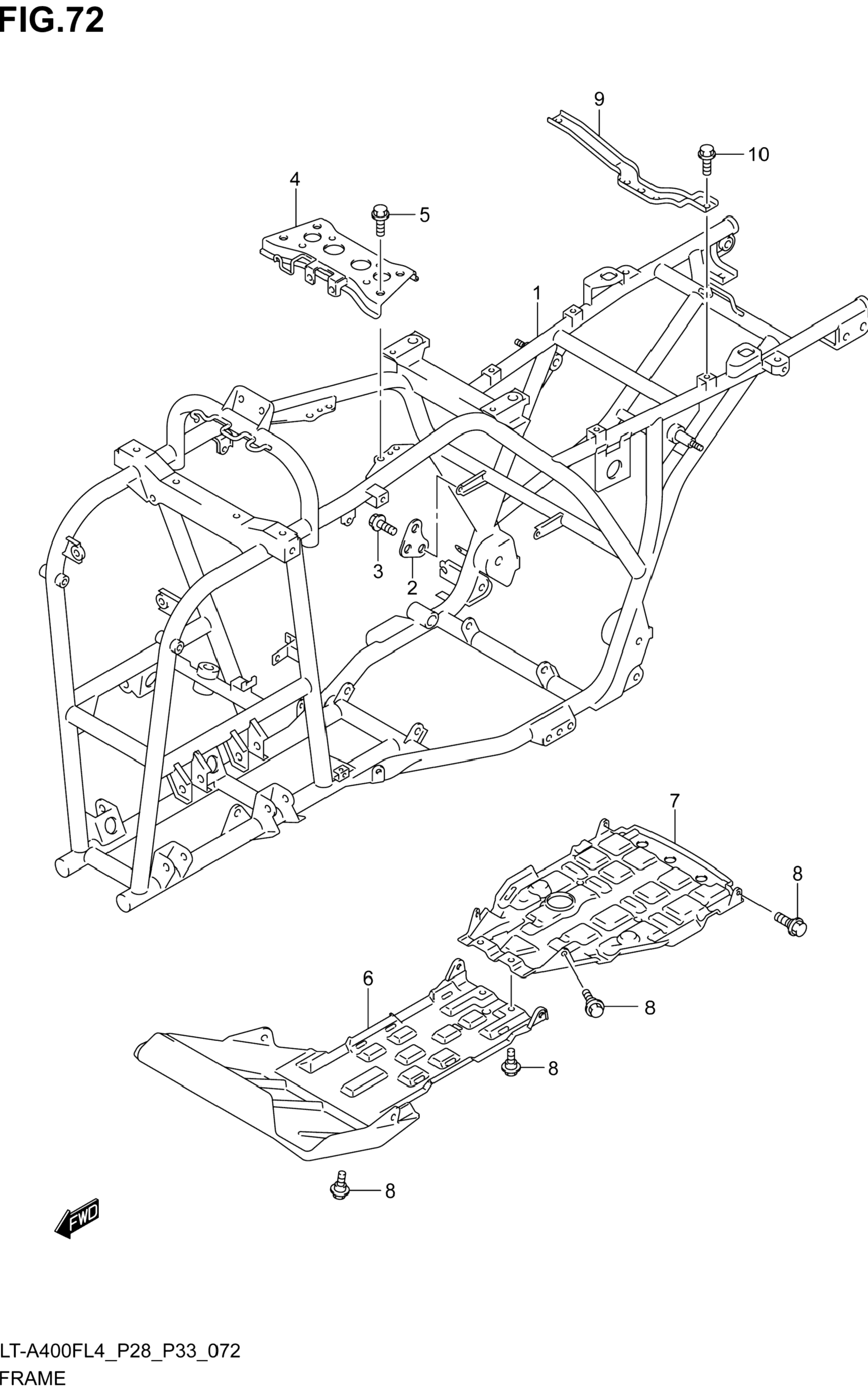 FIG.72

9
10
4
5
1
3
2
7
8
6
8
8
8

FWD

LT-A400FL4_P28_P33_072
FRAME