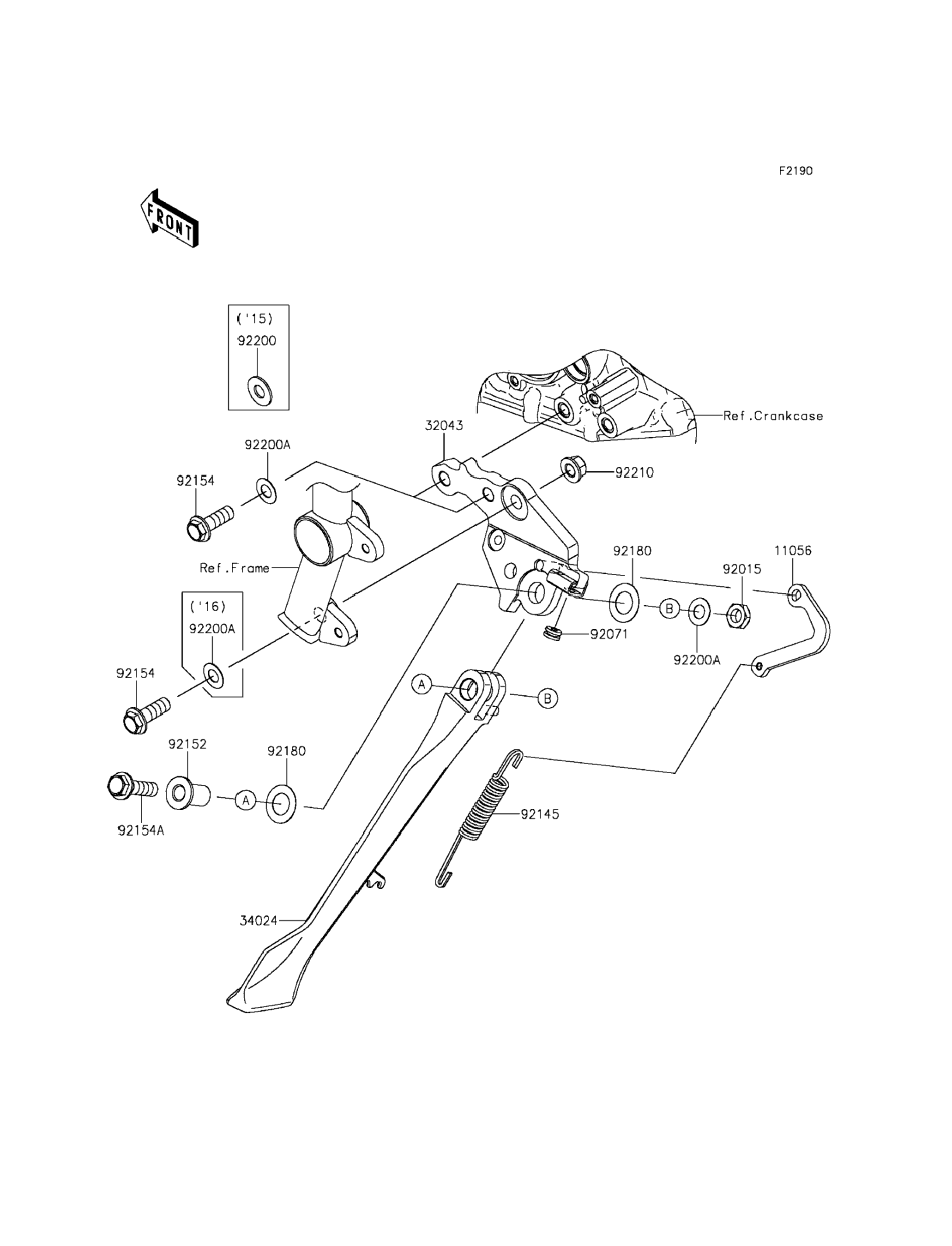 F2190

FRONT

('15)
92200

Ref.Crankcase

32043

92200A

92154

92210

Ref.Frame

92180

11056

92015

('16)
92200A

B

92071

92200A

92154

A

B

92152

92180

A

92154A

92145

34024