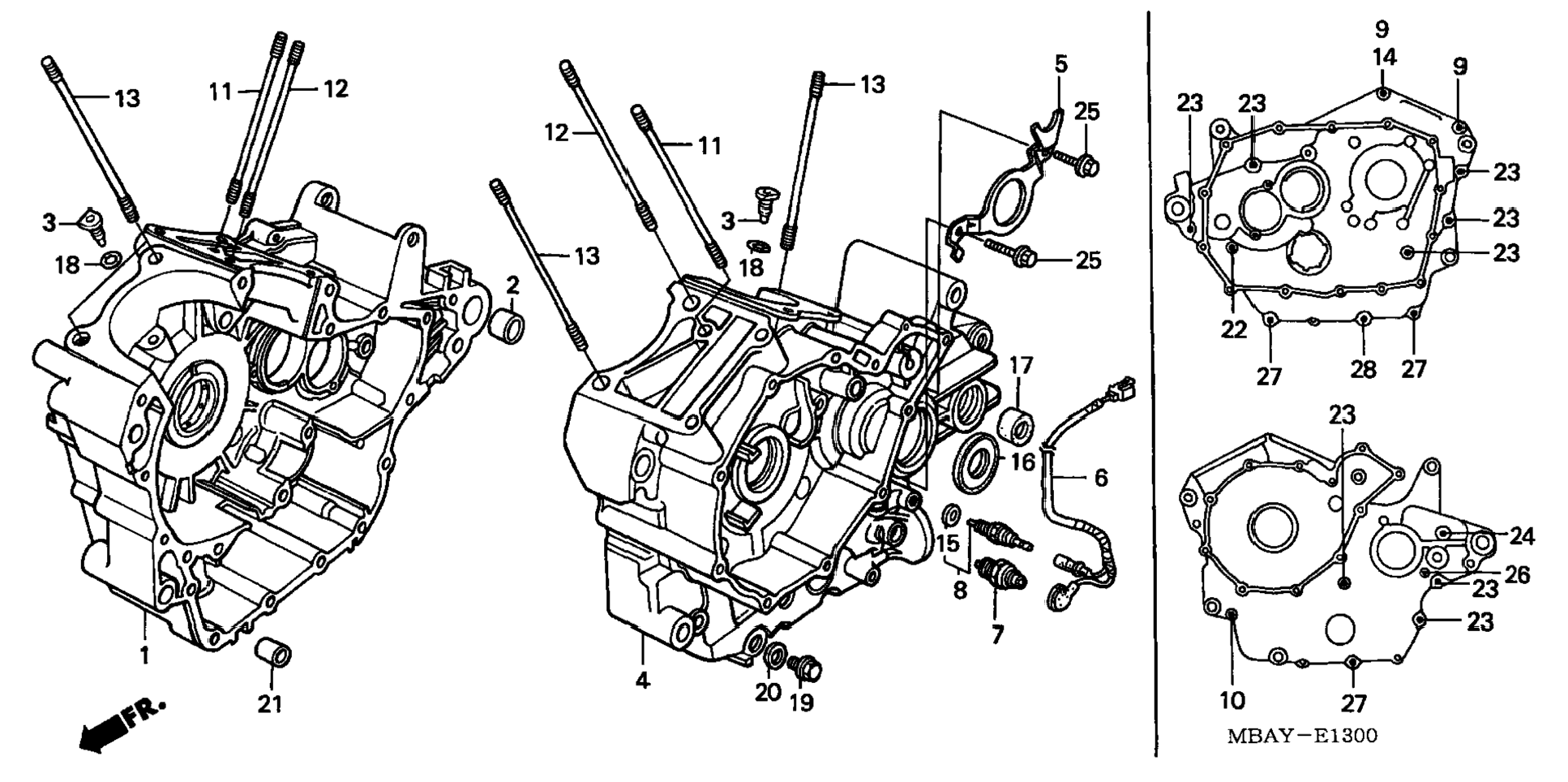 13
11
12
3
18
2
1
21
FR.
12
11
13
13
3
18
5
25
25
17
16
6
15
8
7
4
20
19
9
14
9
23
23
23
23
23
22
27
28
27
23
24
26
23
23
10
27
MBAY－E1300