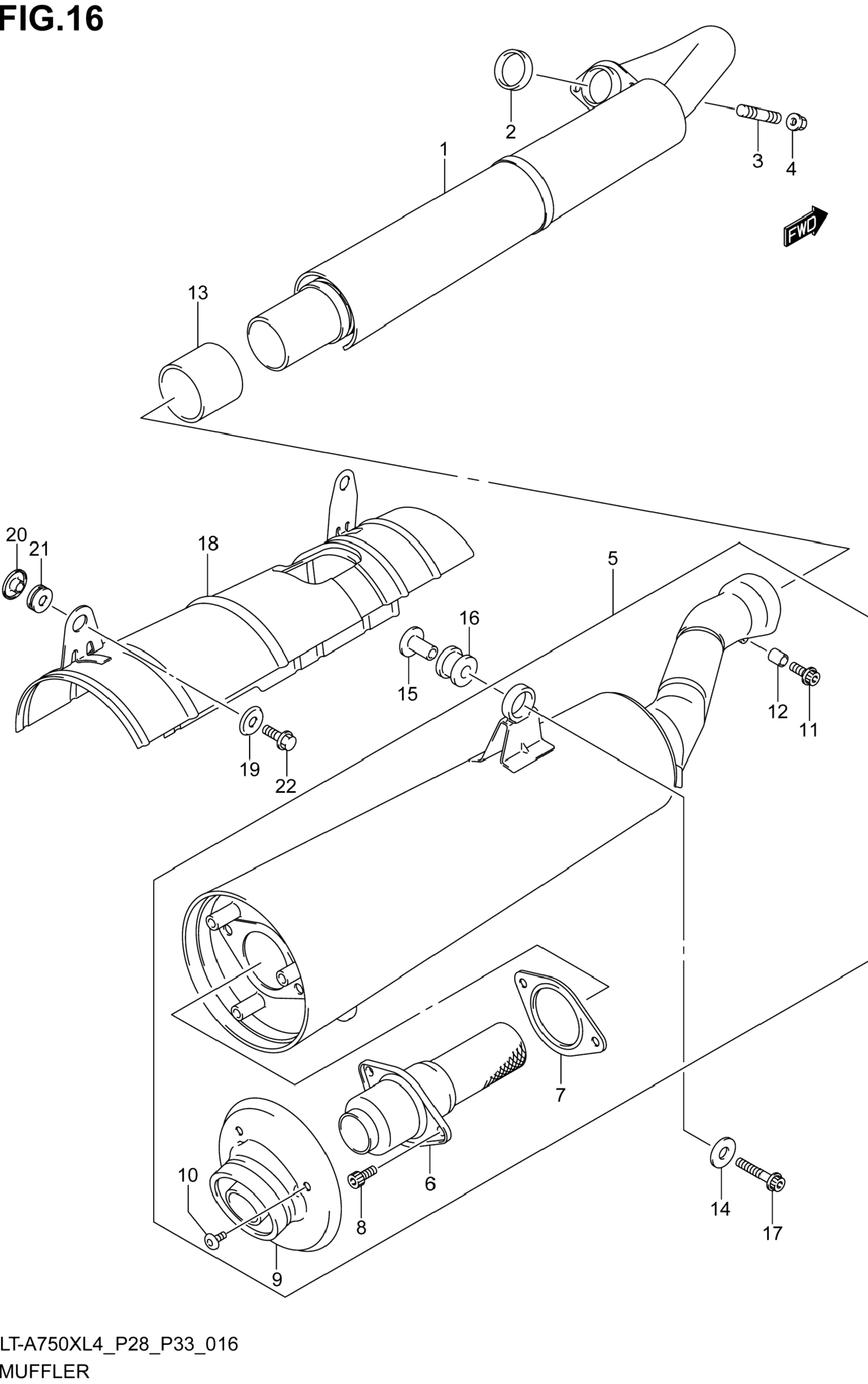 FIG.16

2
1
3
4
FWD
13
20
21
18
5
16
15
12
11
19
22
7
6
10
8
9
14
17

LT-A750XL4_P28_P33_016
MUFFLER