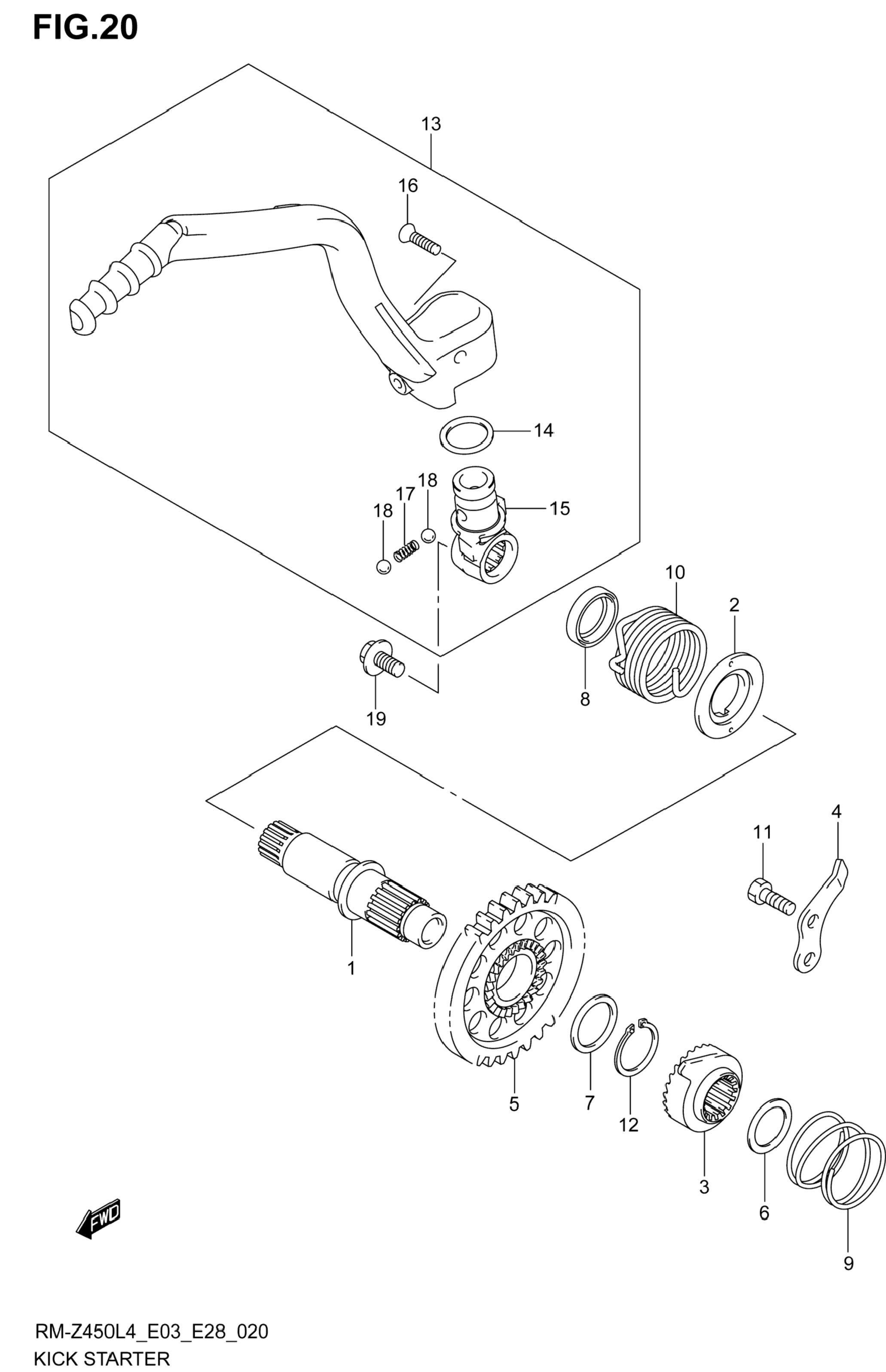 FIG.20

13
16
14
18
17
18
15
10
2
8
19
4
11
1
5
7
12
3
6
9
FWD

RM-Z450L4_E03_E28_020
KICK STARTER