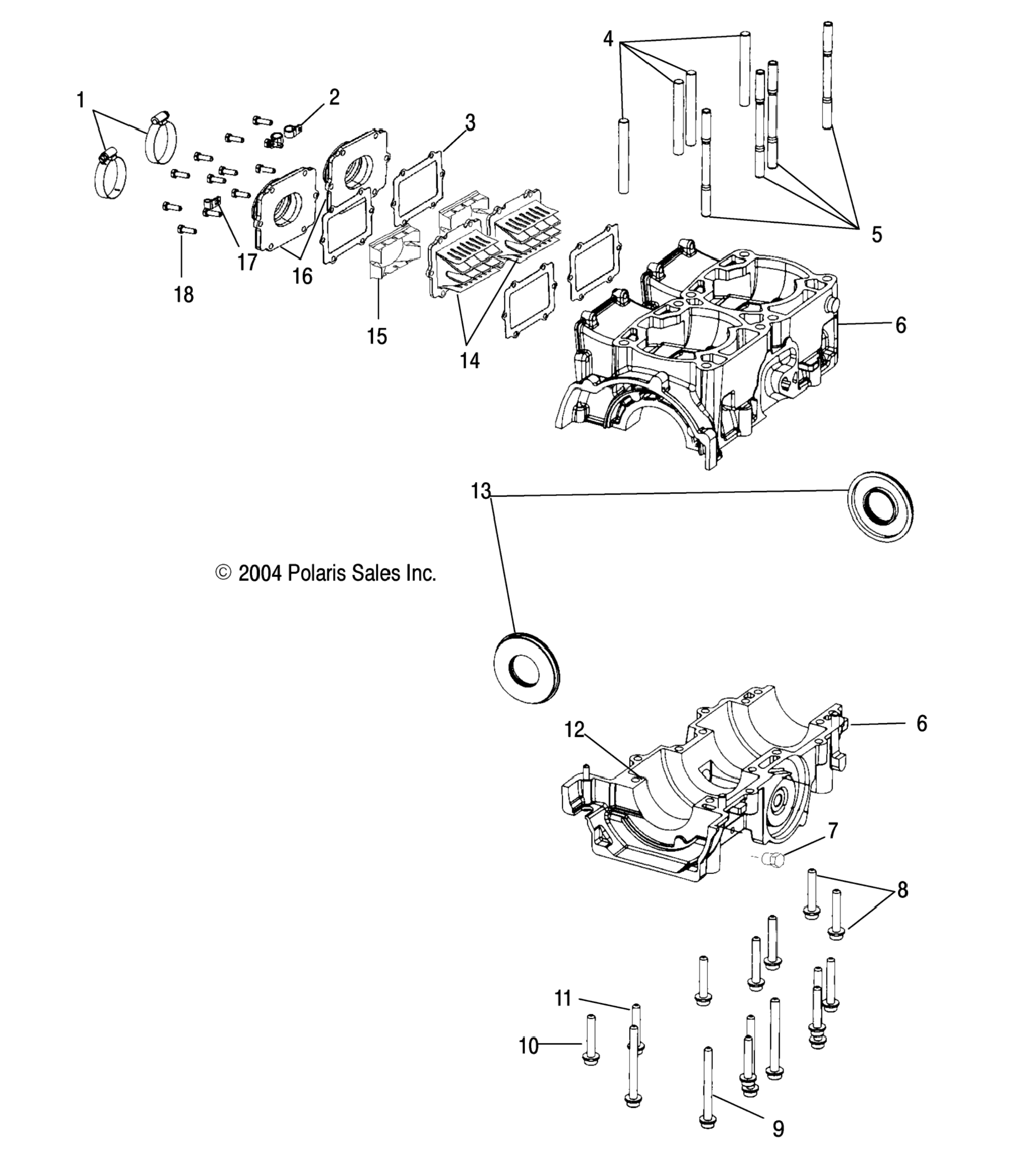 4
1
2
3
5
17
16
18
15
14
6
13
© 2004 Polaris Sales Inc.
12
6
7
8
11
10
9