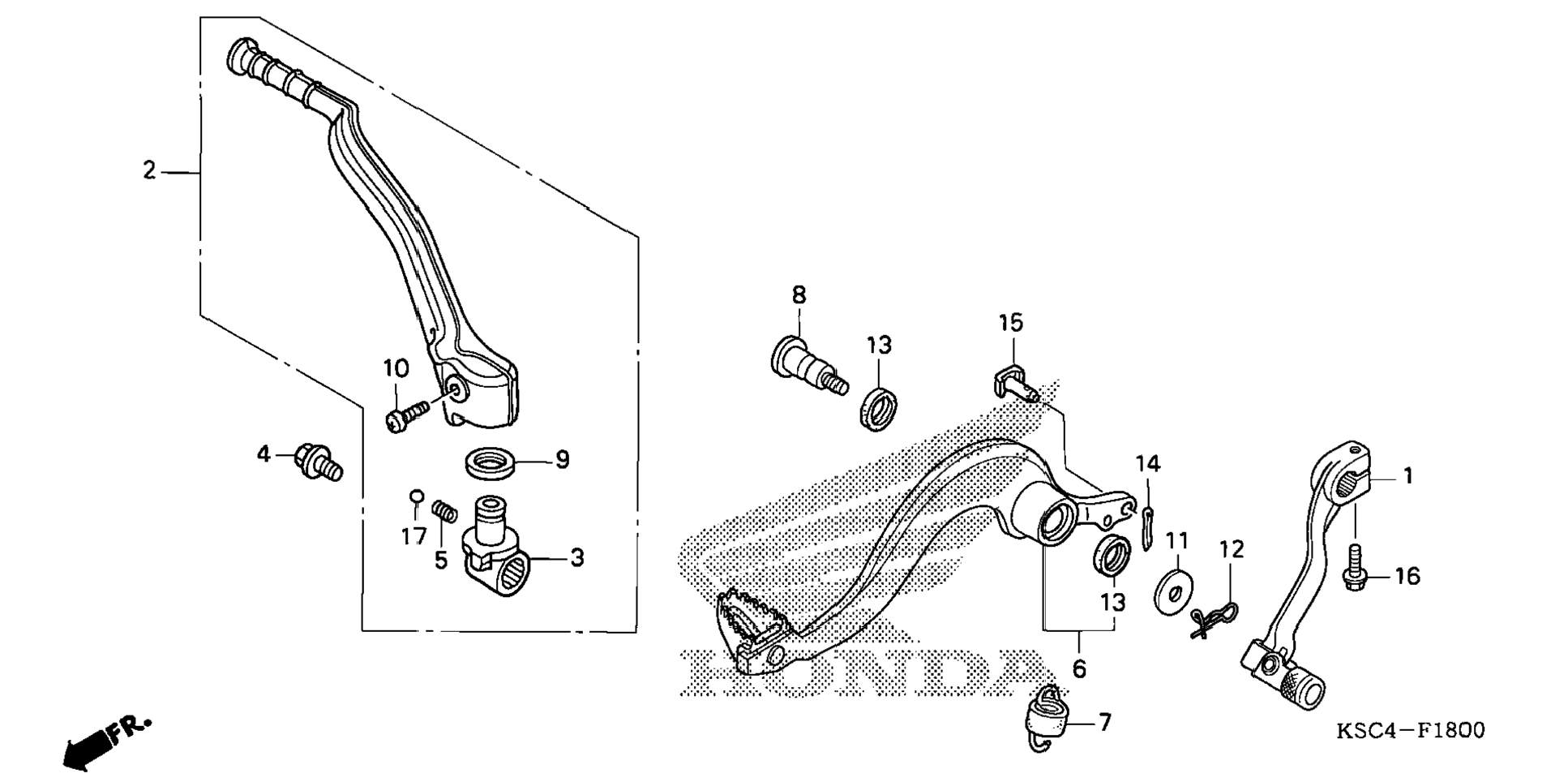 2
10
4
9
17
5
3
8
13
15
14
1
11
12
16
13
6
7
HONDA
FR.
KSC4-F1800