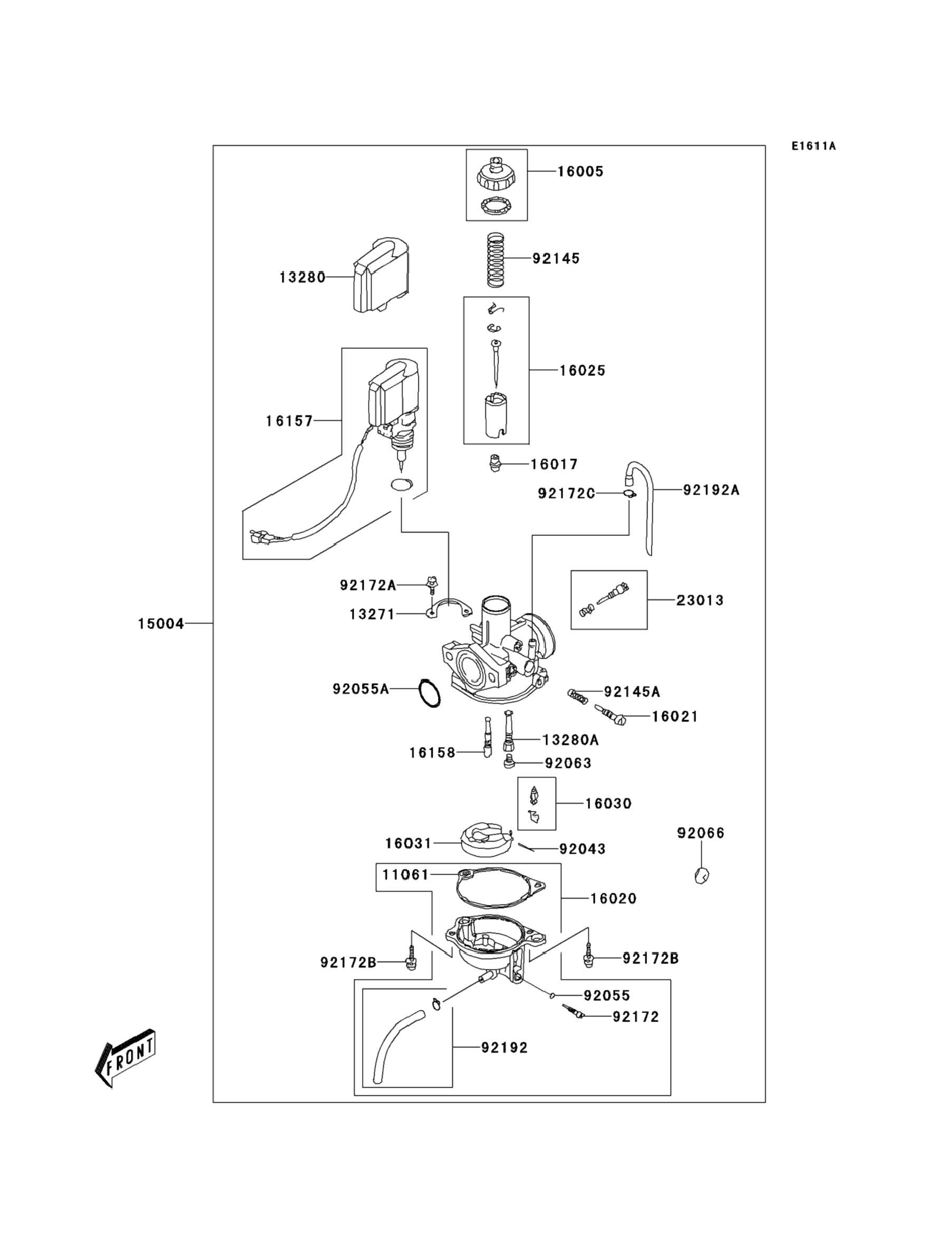 E1611A

16005

92145

13280

16025

16157

16017

92172C

92192A

92172A

13271

23013

15004

92055A

92145A

16021

13280A

16158

92063

16030

92066

16031

92043

11061

16020

92172B

92172B

92055

92172

92192

FRONT