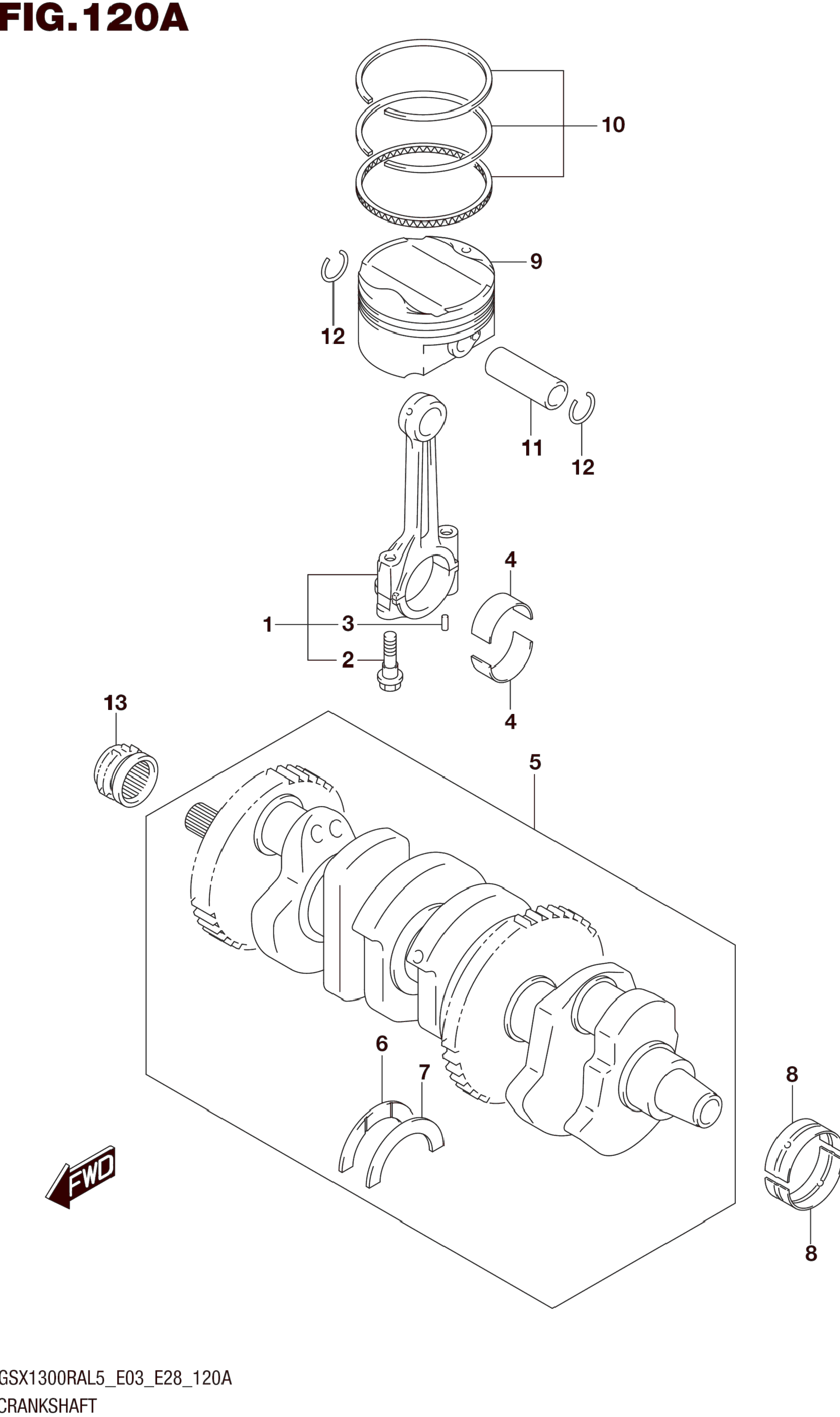 FIG.120A

10

9

12

11

12

4

1

3

2

4

13

5

6

7

8

8

FWD

GSX1300RAL5_E03_E28_120A

CRANKSHAFT