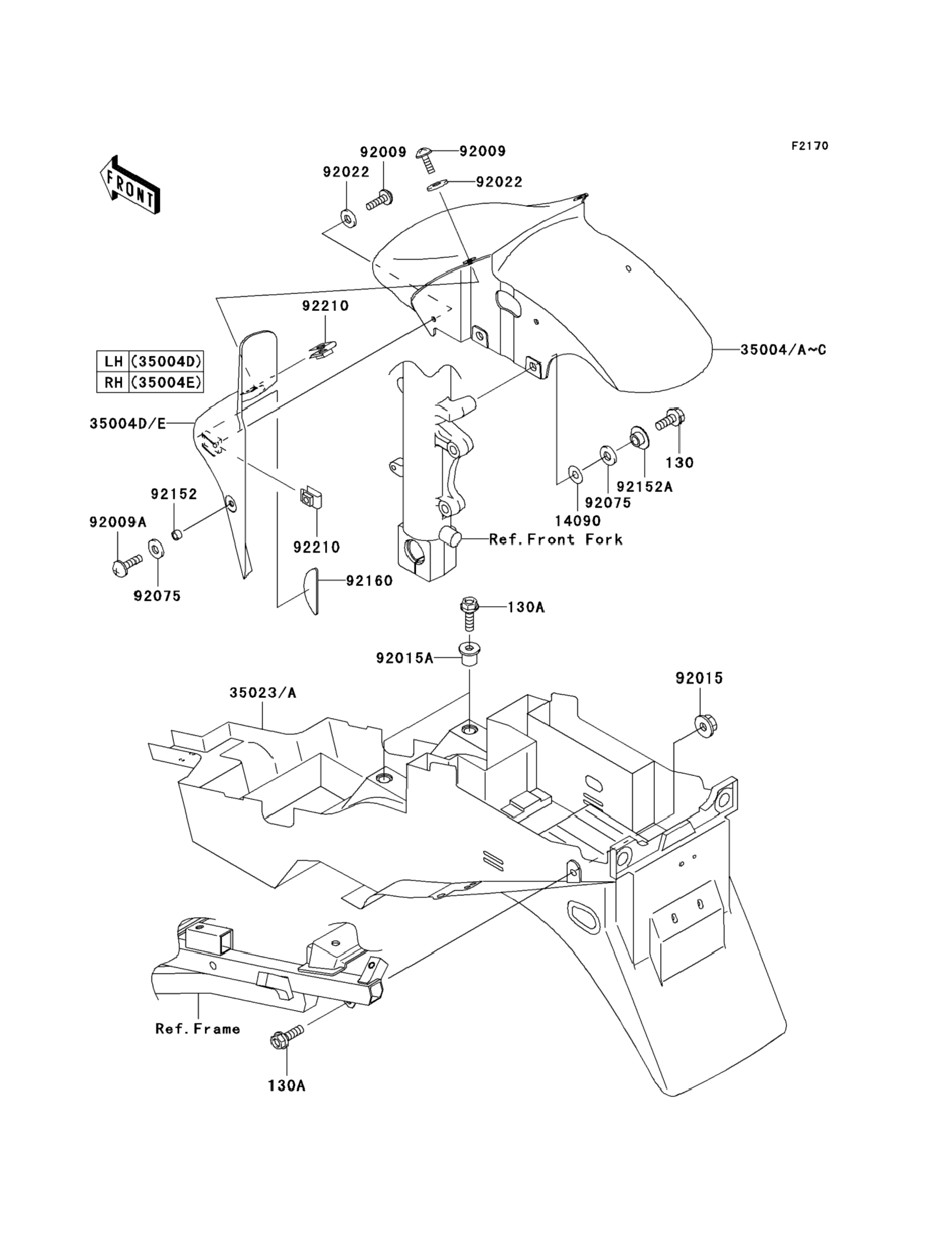 F2170

FRONT

92009
92009
92022
92022

92210

| LH | (35004D) |
|---|---|
| RH | (35004E) |

35004/A~C

35004D/E

130
92152A
92075
14090

92152
92009A
92210
Ref.Front Fork
92075
92160

130A
92015A

92015
35023/A

Ref.Frame
130A