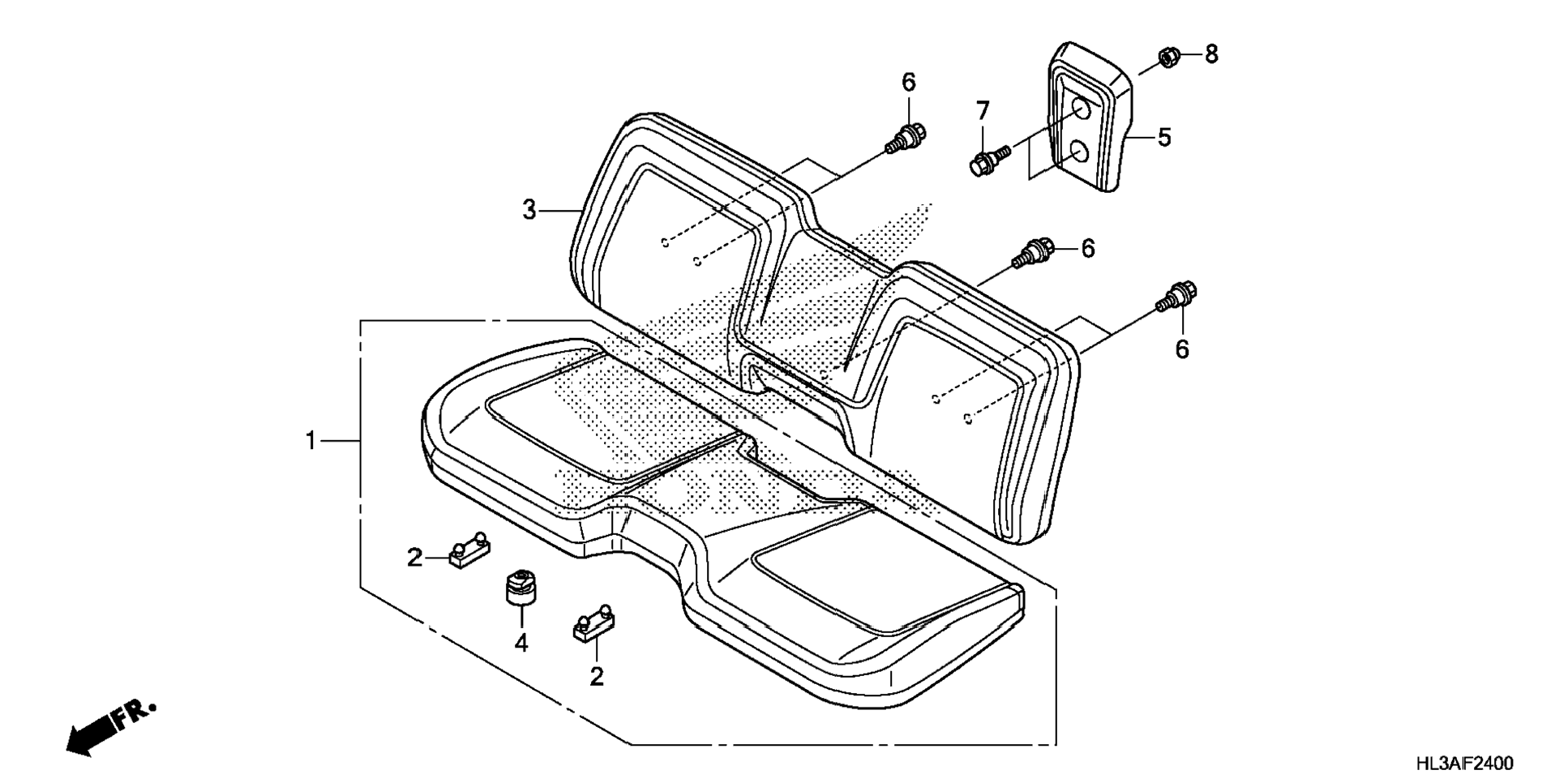 6
8
7
5
3
6
6
1
2
4
2
FR.
HL3AF2400