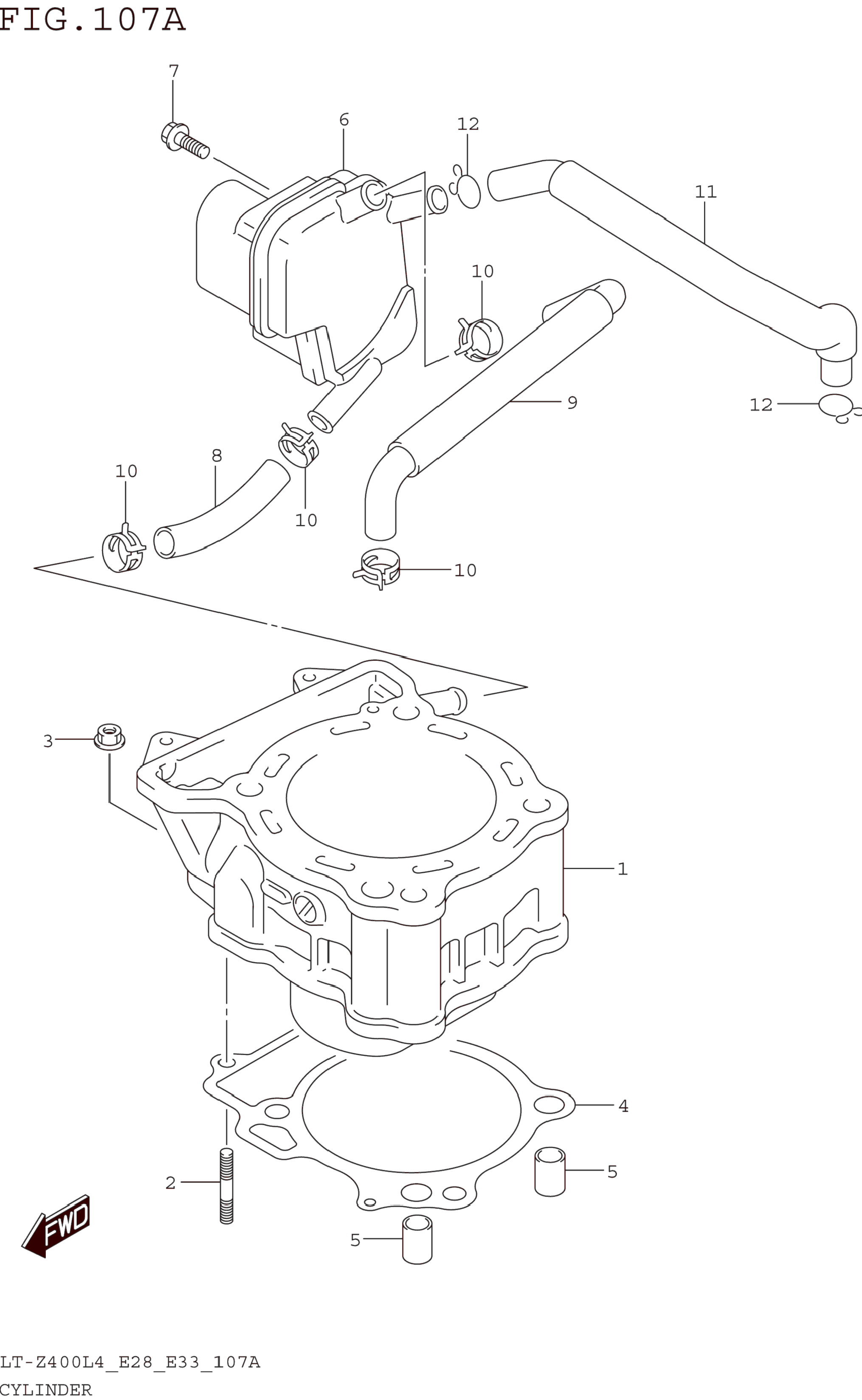 FIG.107A

7
6
12
11
10
9
12
10
8
10
10
3
1
4
2
5
5
FWD

LT-Z400L4_E28_E33_107A
CYLINDER