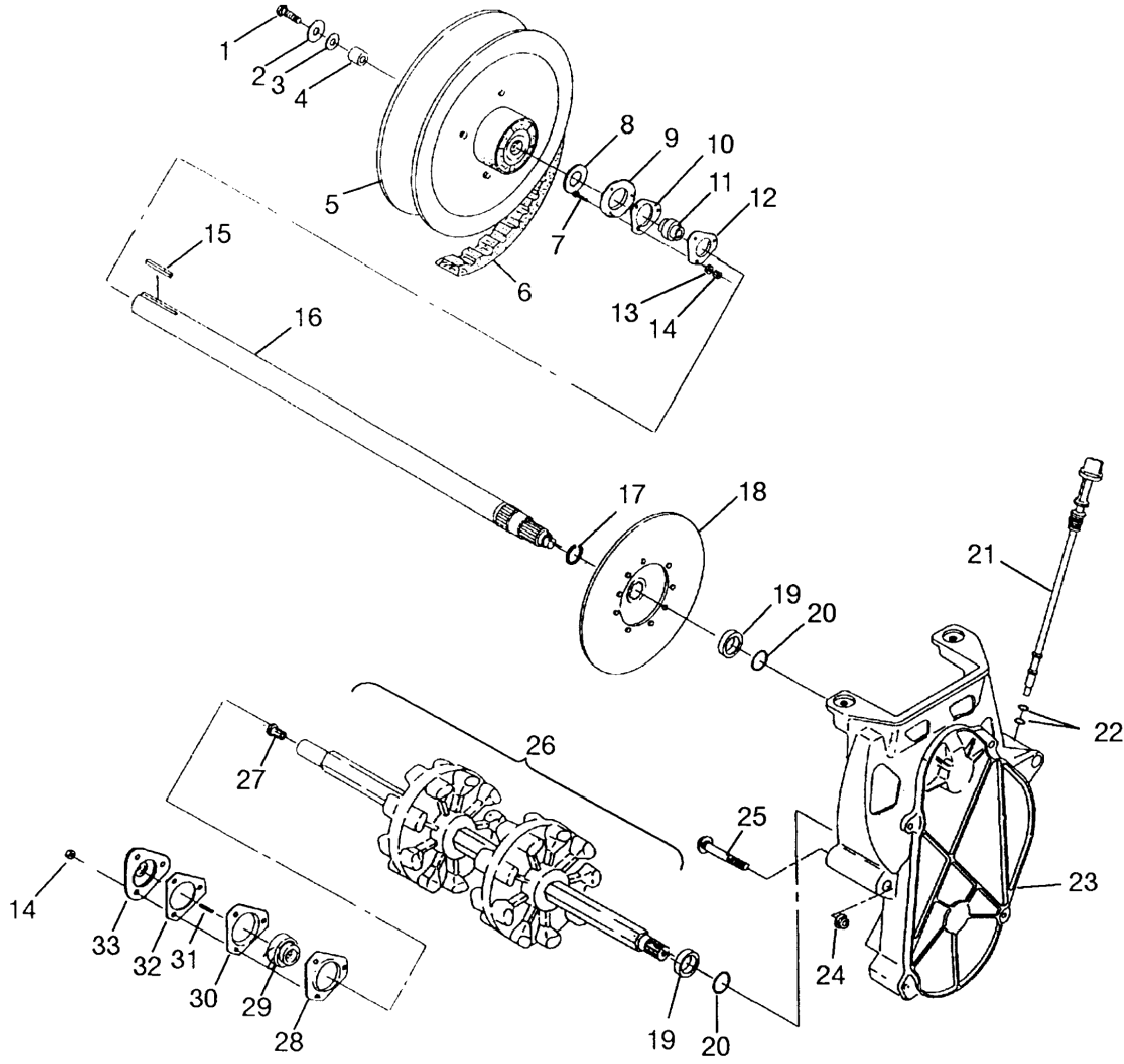 1
2
3
4
5
6
7
8
9
10
11
12
13
14
15
16
17
18
19
20
21
22
23
24
25
26
27
14
33
32
31
30
29
28
19
20