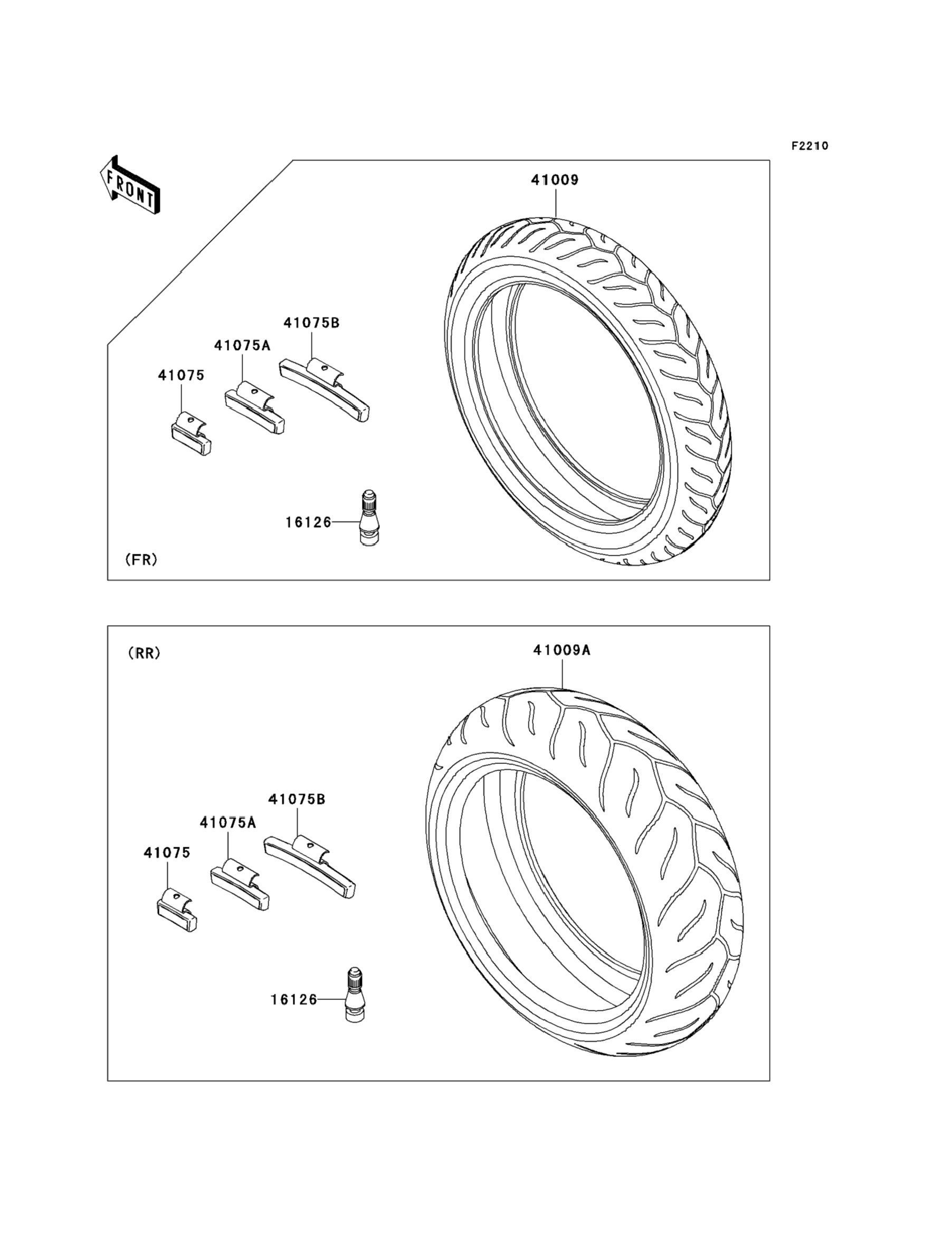 F2210

FRONT

41009

41075B

41075A

41075

16126

(FR)

(RR)

41009A

41075B

41075A

41075

16126