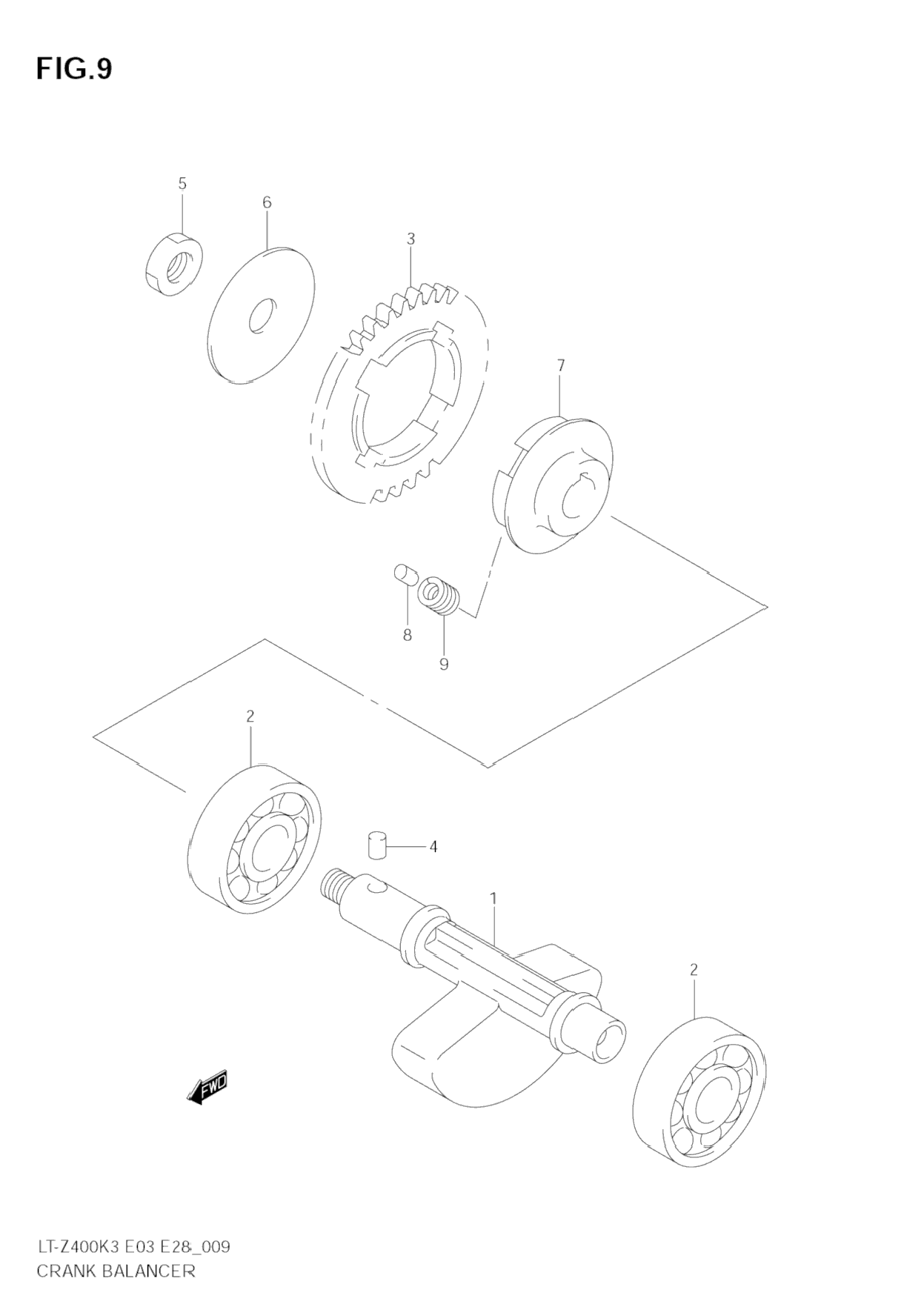 FIG.9

5

6

3

7

8

9

2

4

1

2

FWD

LT-Z400K3 E03 E28_009
CRANK BALANCER