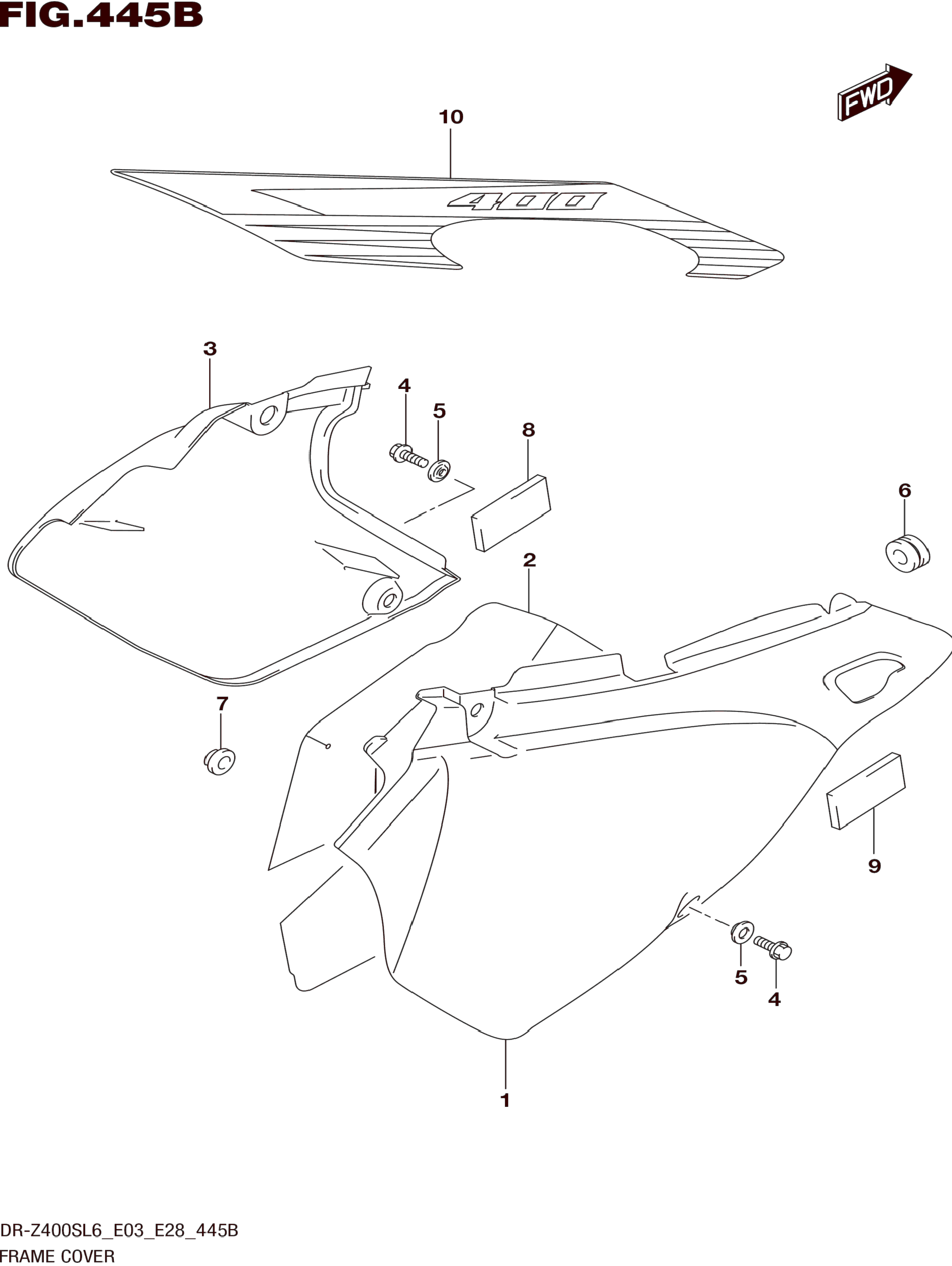 FIG.445B

FWD

10

400

3

4

5

8

6

2

7

9

5

4

1

DR-Z400SL6_E03_E28_445B
FRAME COVER