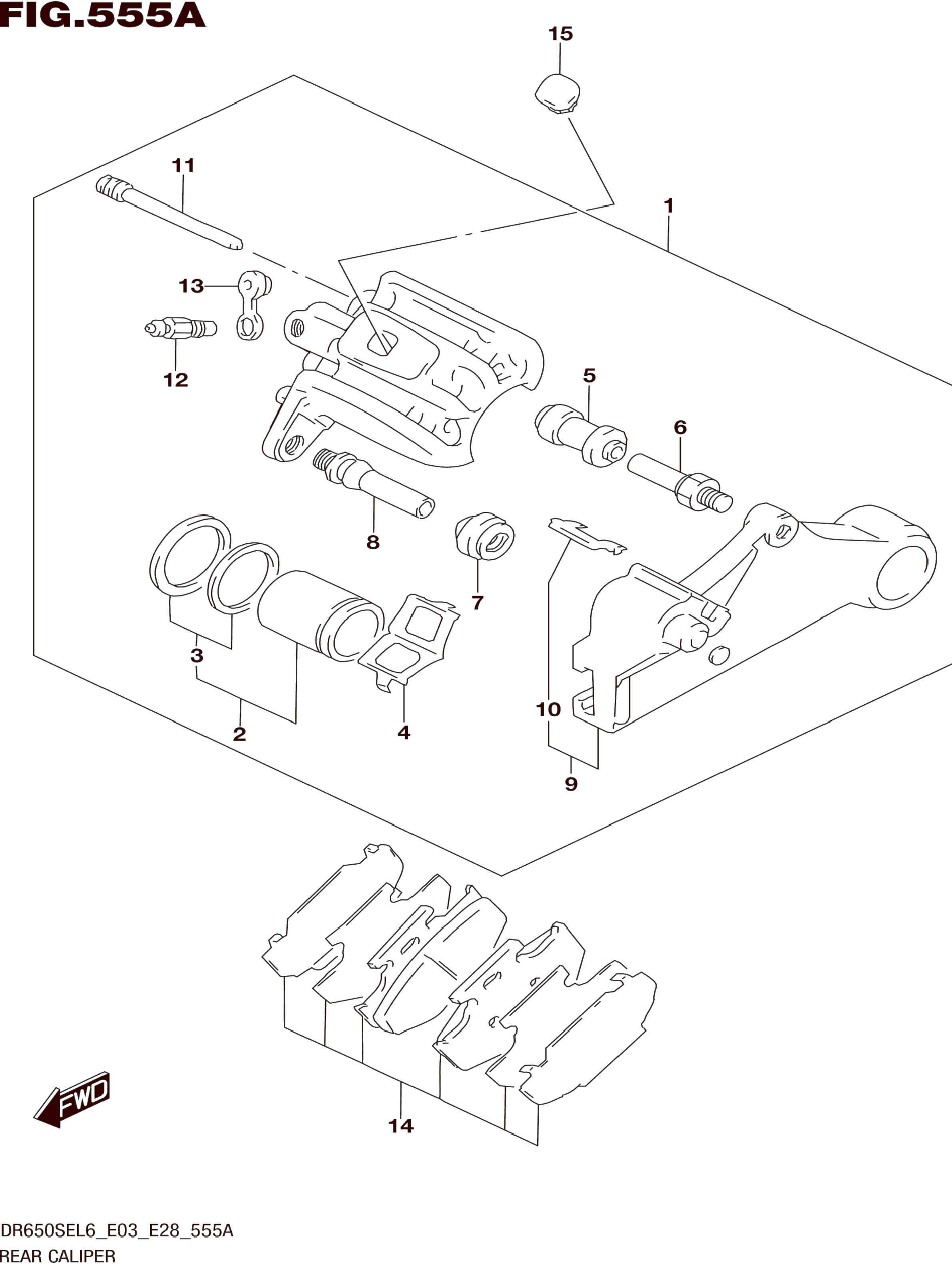 FIG.555A

15

11

1

13

12

5

6

8

7

3

2

4

10

9

14

FWD

DR650SEL6_E03_E28_555A
REAR CALIPER