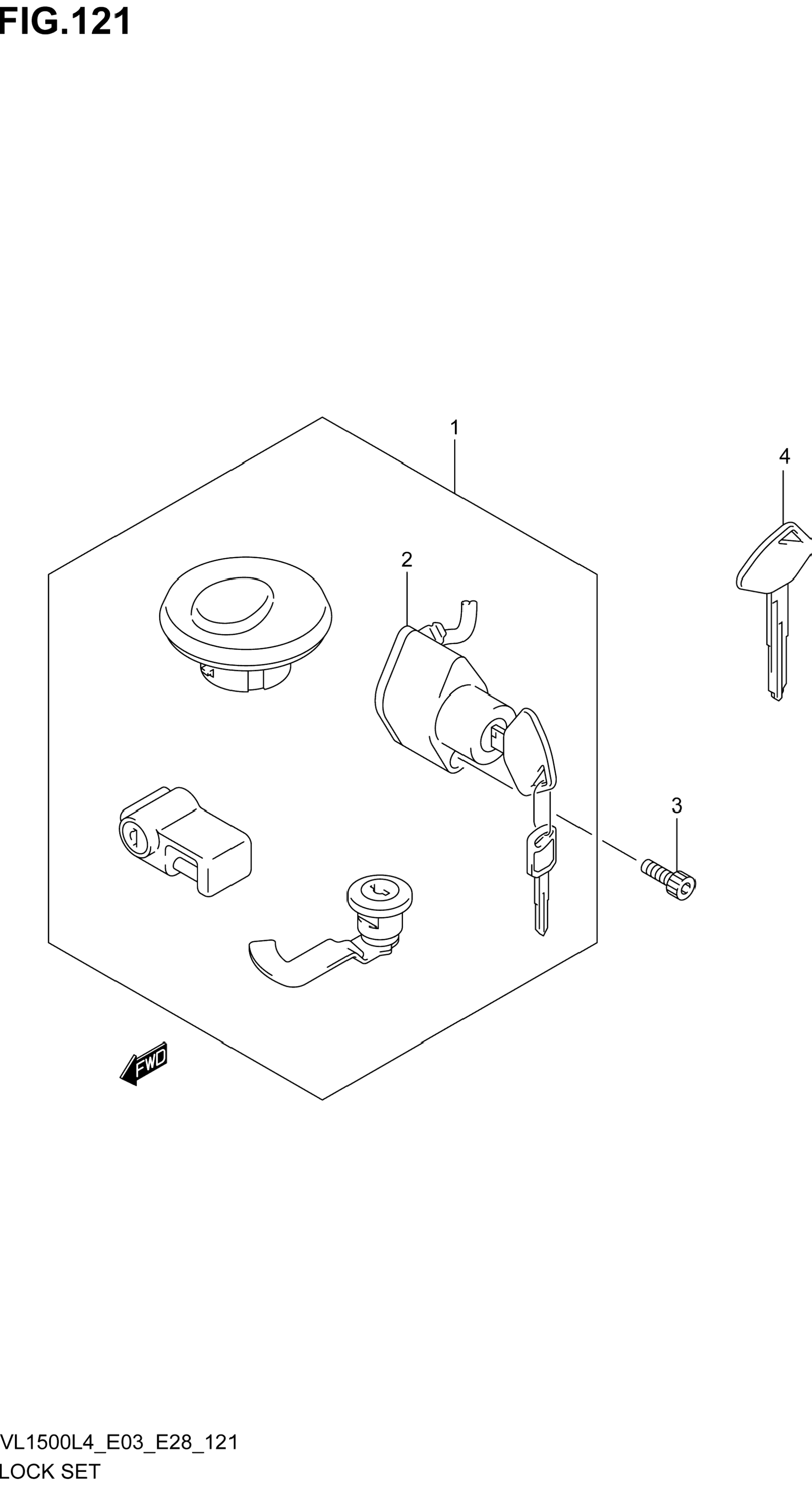 FIG.121

1

4

2

3

FWD

VL1500L4_E03_E28_121
LOCK SET