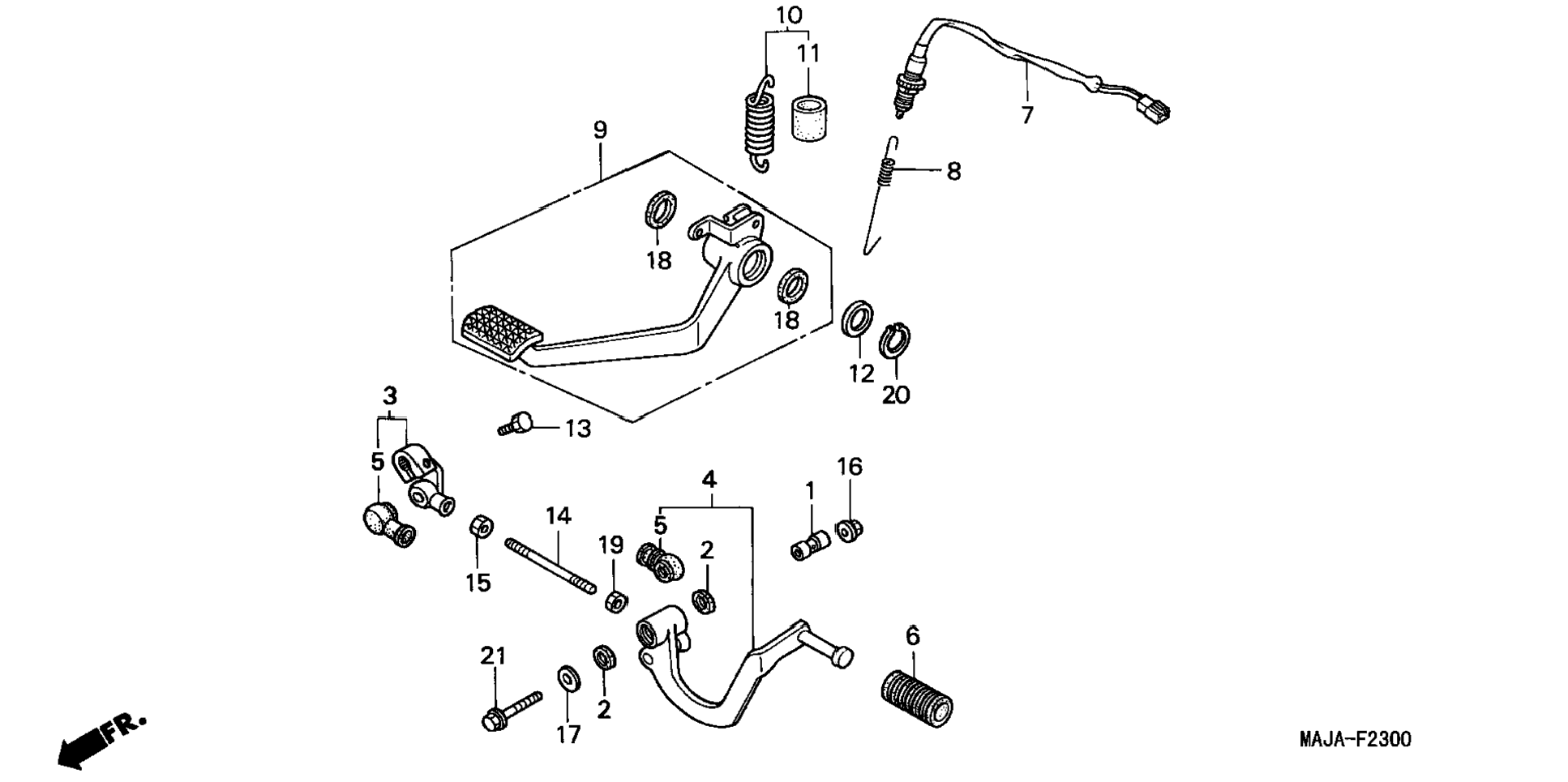 10
11
7
9
8
18
18
12
20
3
13
5
4
16
1
14
5
19
2
15
6
21
2
17
FR.
MAJA-F2300