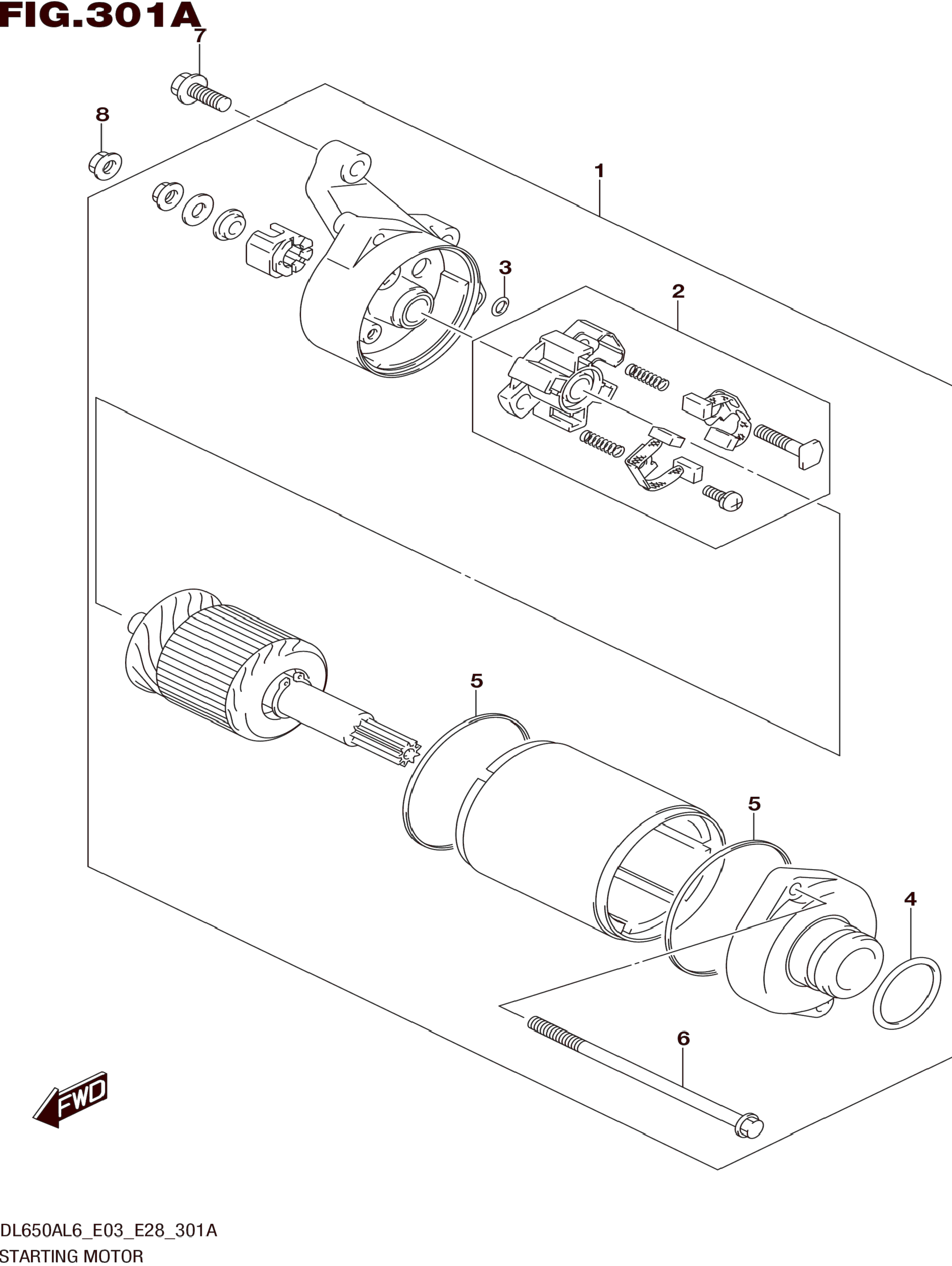 FIG.301A

7

8

1

3

2

5

5

4

6

FWD

DL650AL6_E03_E28_301A
STARTING MOTOR