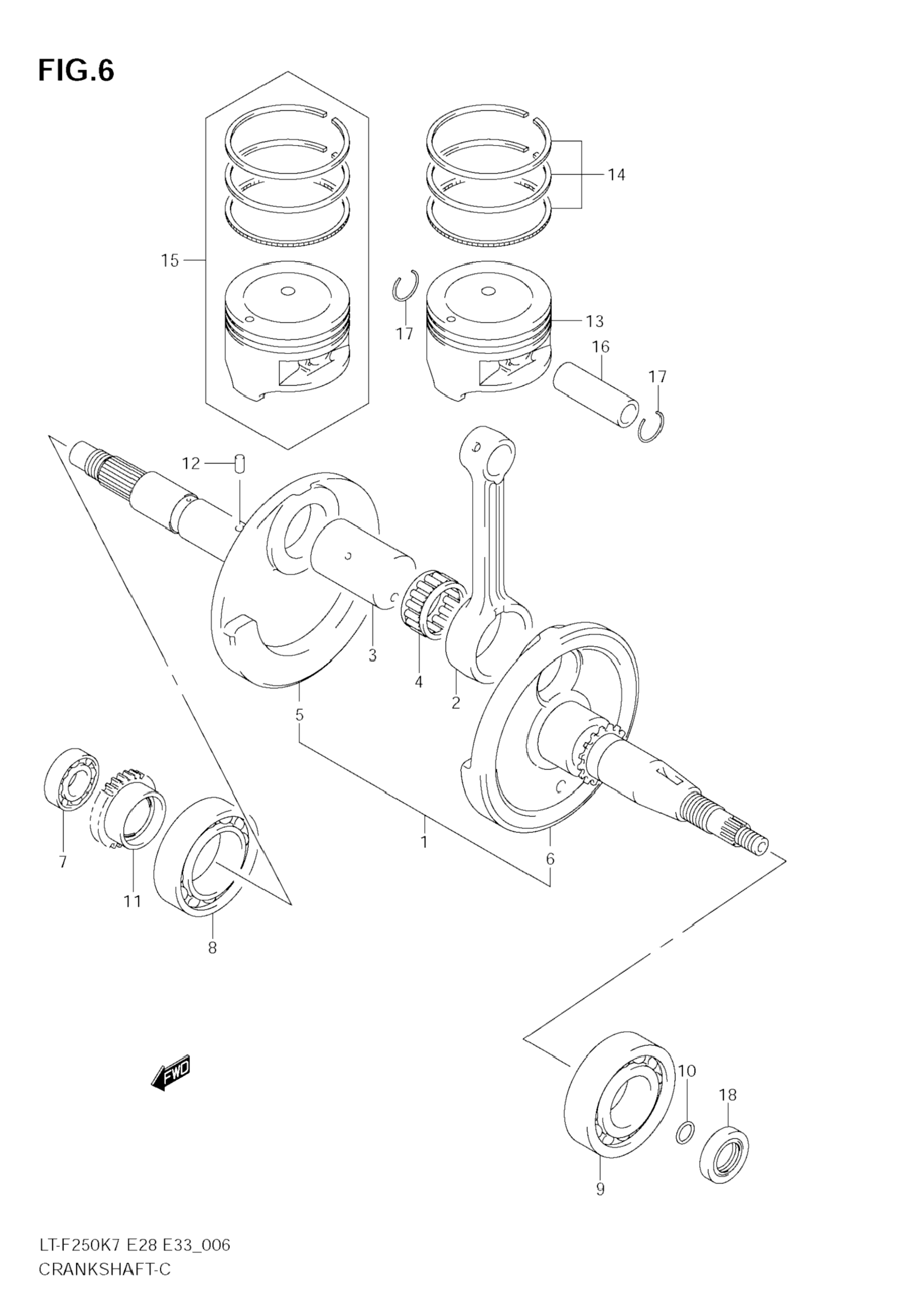 FIG.6

14

15

17

13

16

17

12

3

4

2

5

1

6

7

11

8

FWD

10

18

9

LT-F250K7 E28 E33_006
CRANKSHAFT-C