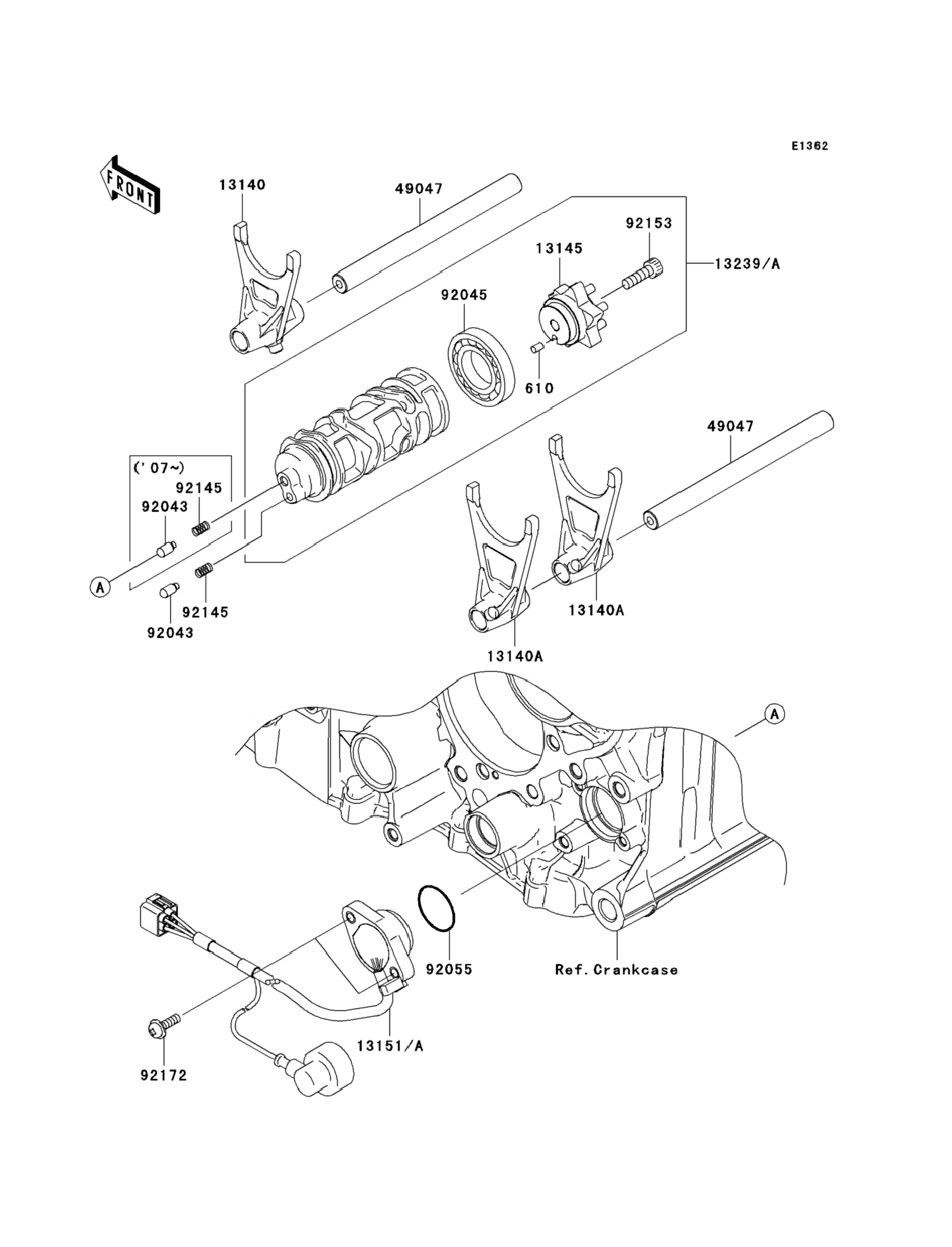 E1362

FRONT

13140

49047

92153

13145

13239/A

92045

610

49047

('07~)

92145

92043

A

92145

92043

13140A

13140A

A

92055

Ref.Crankcase

13151/A

92172