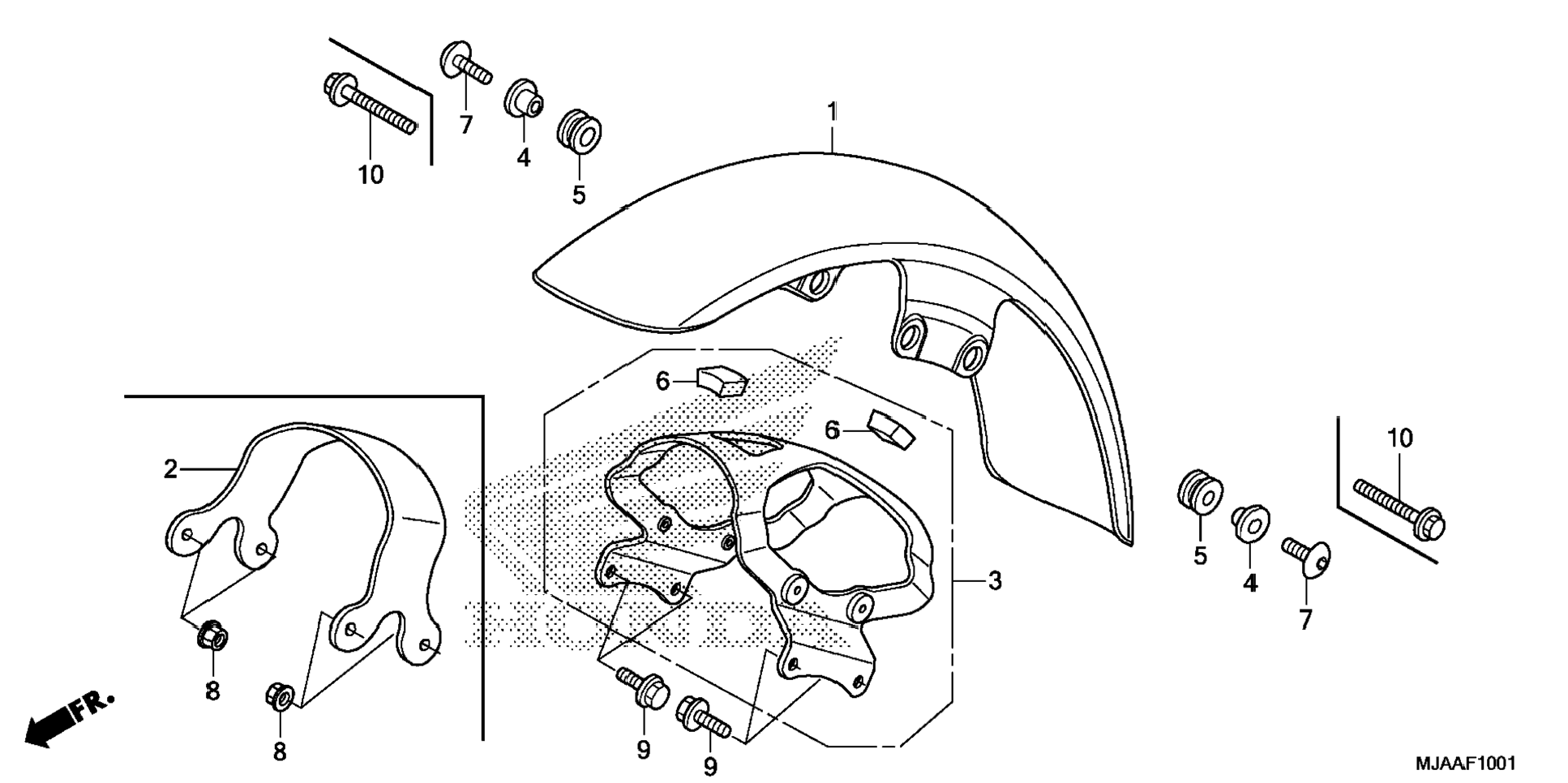 10
7
4
5
1
6
6
2
3
10
5
4
7
8
8
9
9
FR.
MJAAF1001