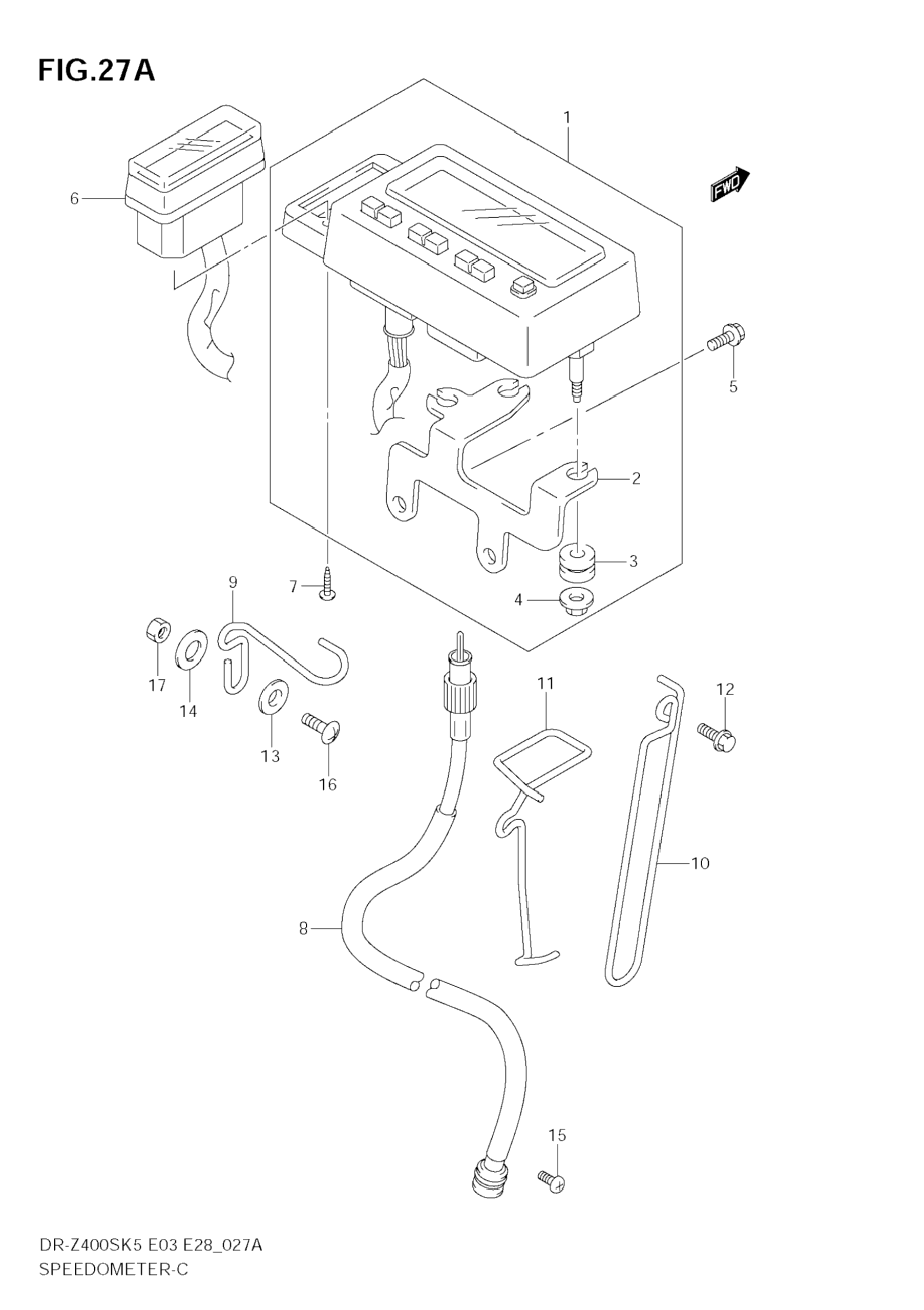 FIG.27A

1

FWD

6

5

2

3

7

4

9

17

14

13

16

11

12

10

8

15

DR-Z400SK5 E03 E28_027A
SPEEDOMETER-C