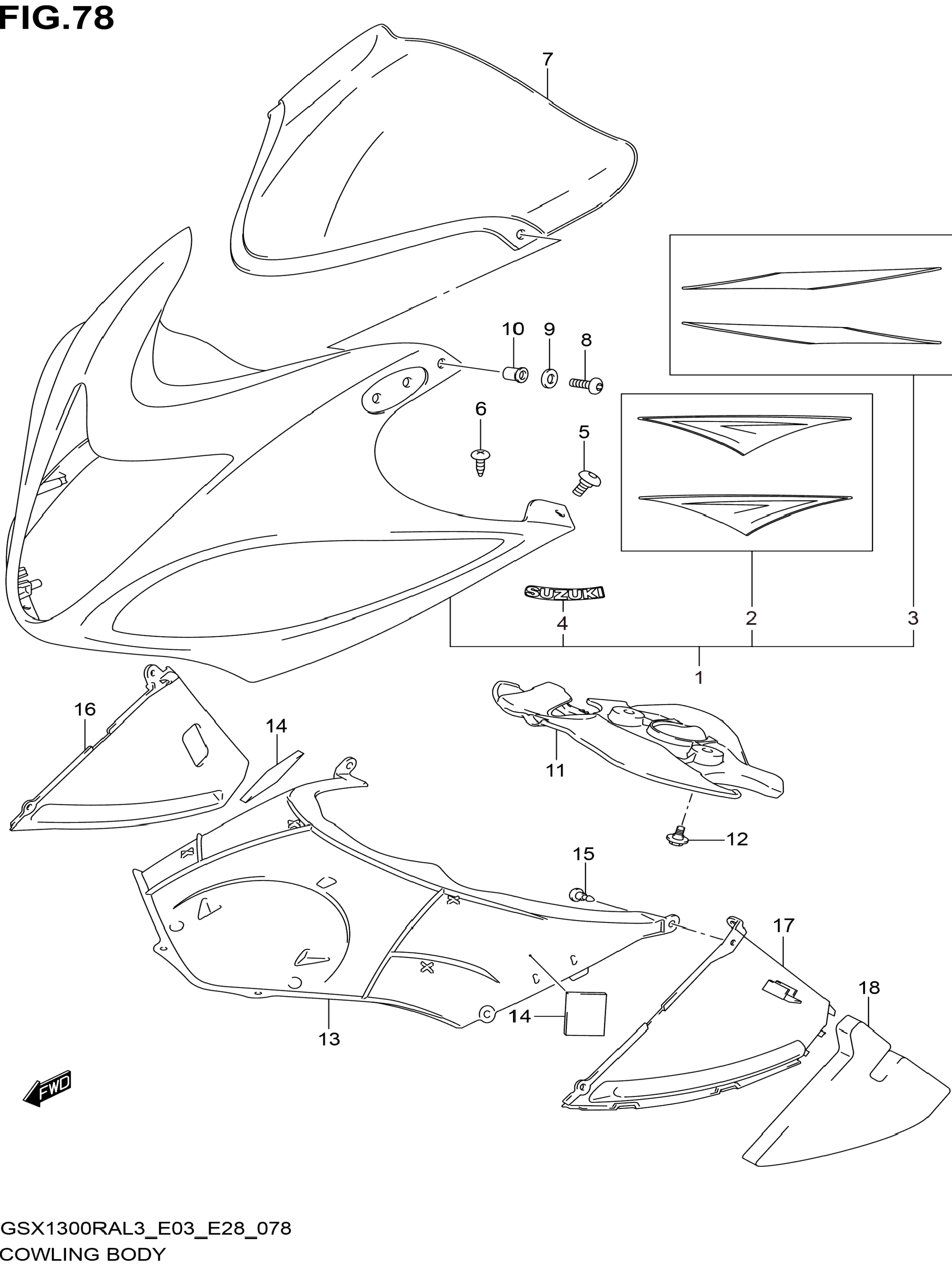 FIG.78

7

10 9 8

6

5

SUZUKI

4

2

3

1

16

14

11

12

15

17

18

14

13

FWD

GSX1300RAL3_E03_E28_078
COWLING BODY