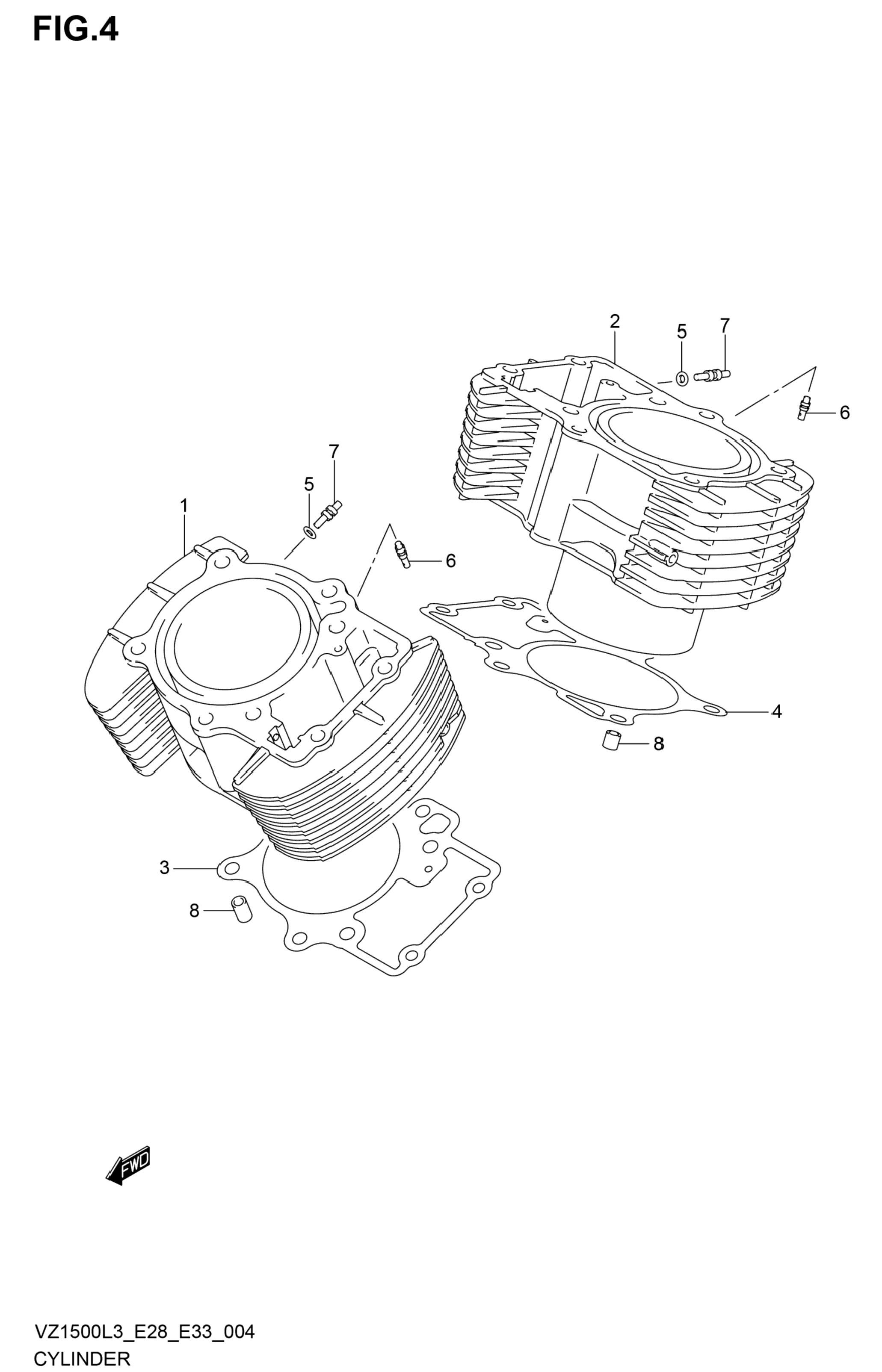 FIG.4

2
5
7
6
7
5
1
6
4
8
3
8

FWD

VZ1500L3_E28_E33_004
CYLINDER