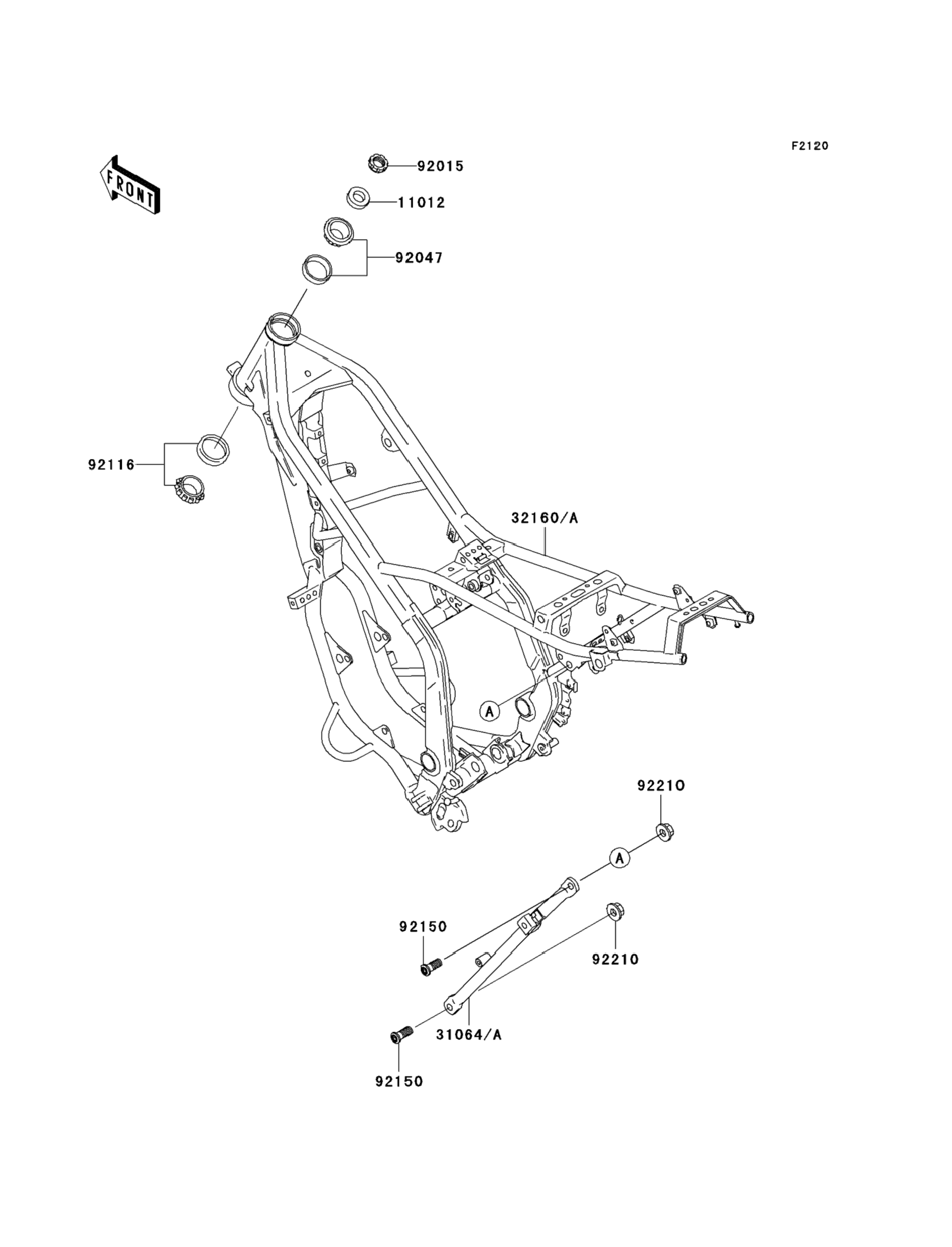 F2120

FRONT

92015

11012

92047

92116

32160/A

A

92210

A

92150

92210

31064/A

92150