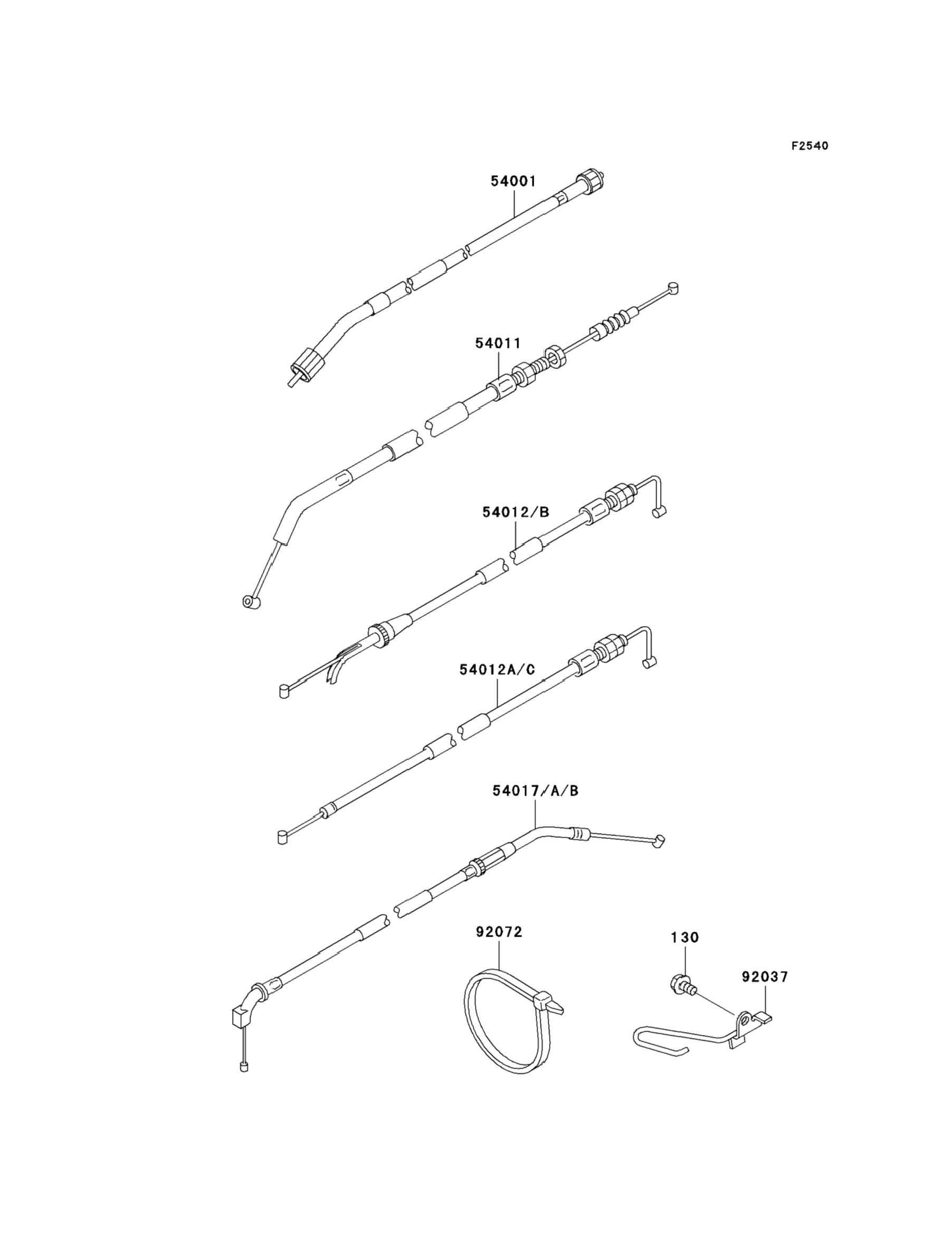 F2540

54001

54011

54012/B

54012A/C

54017/A/B

92072

130

92037