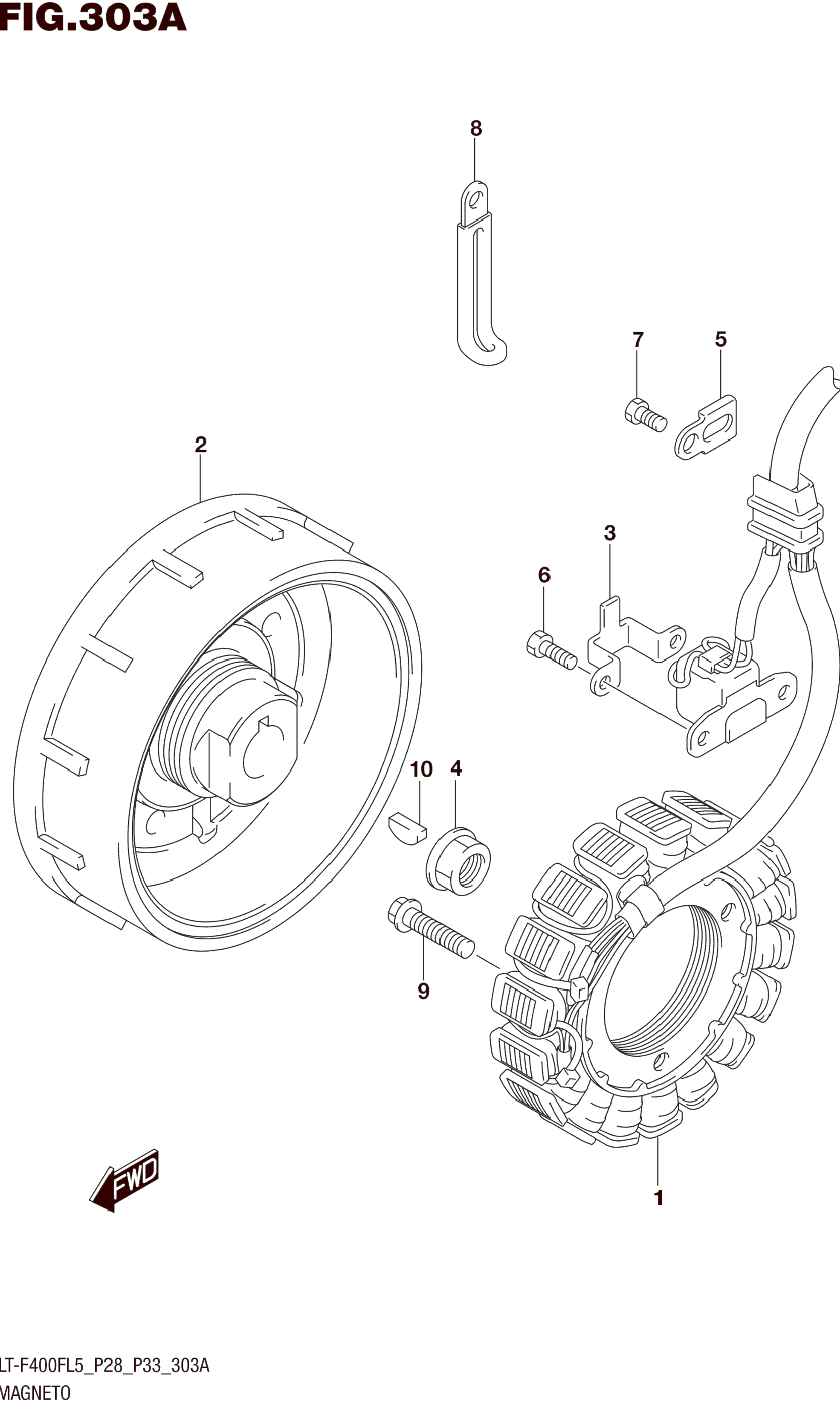 FIG.303A

8

7

5

2

3

6

10

4

9

1

FWD

LT-F400FL5_P28_P33_303A
MAGNETO