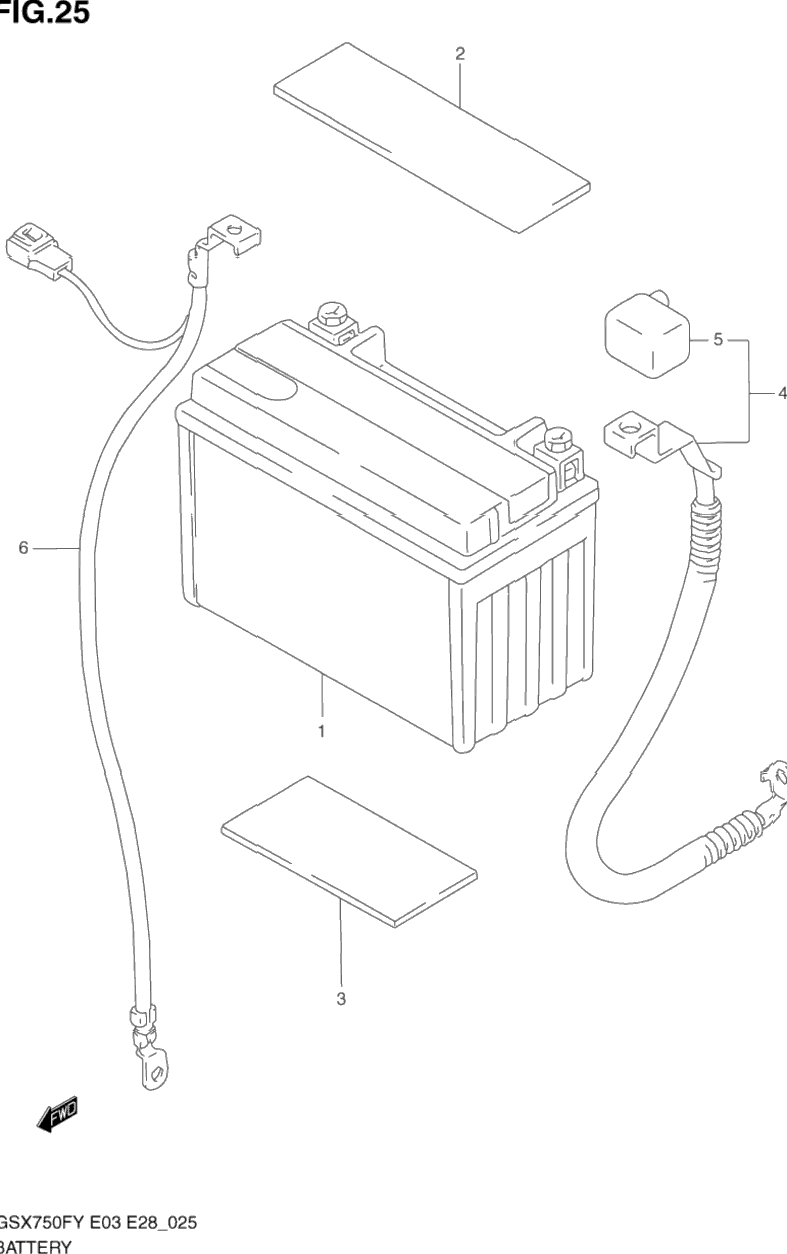 FIG.25

2

5

4

6

1

3

FWD

GSX750FY E03 E28_025
BATTERY