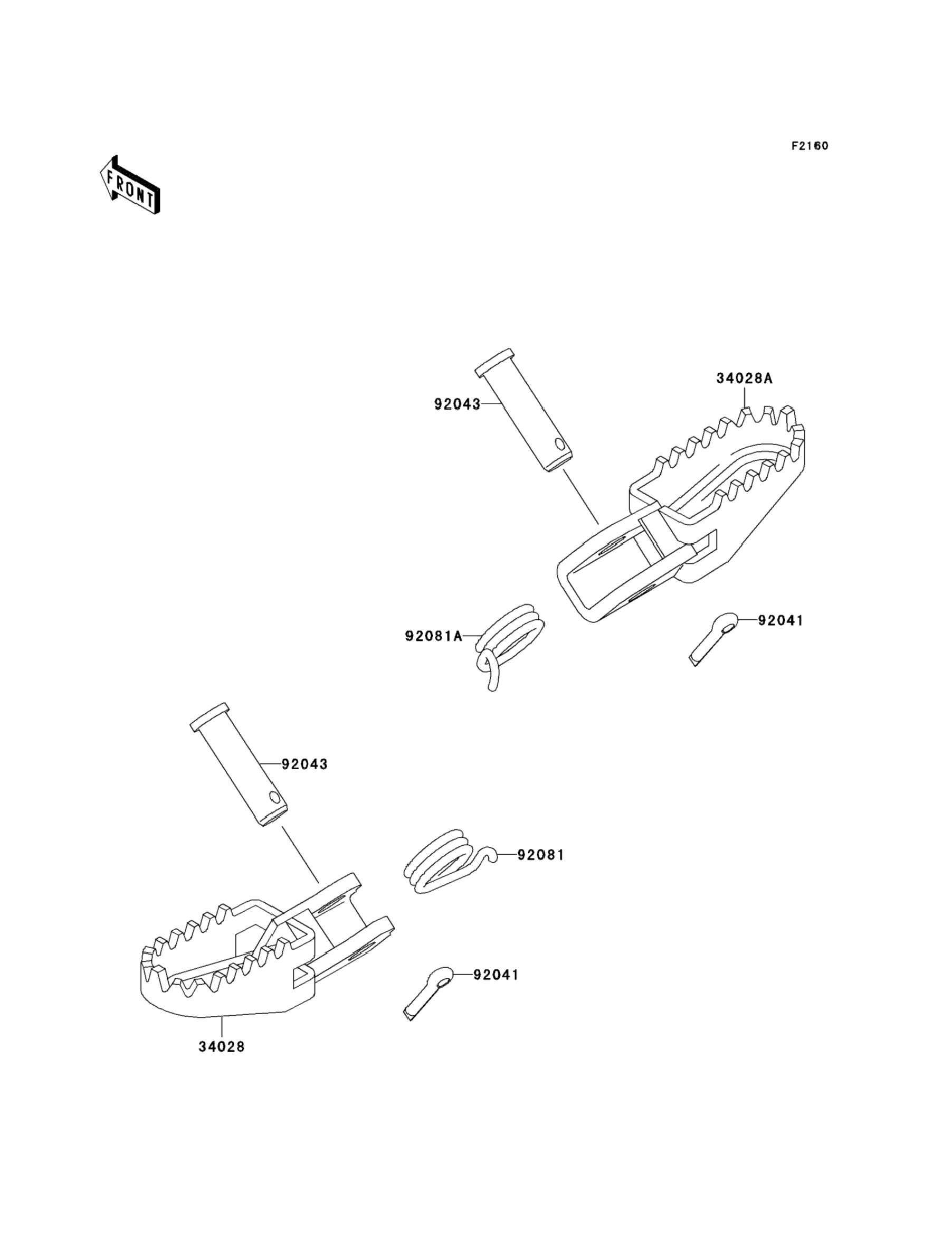 F2160

FRONT

34028A

92043

92081A

92041

92043

92081

92041

34028