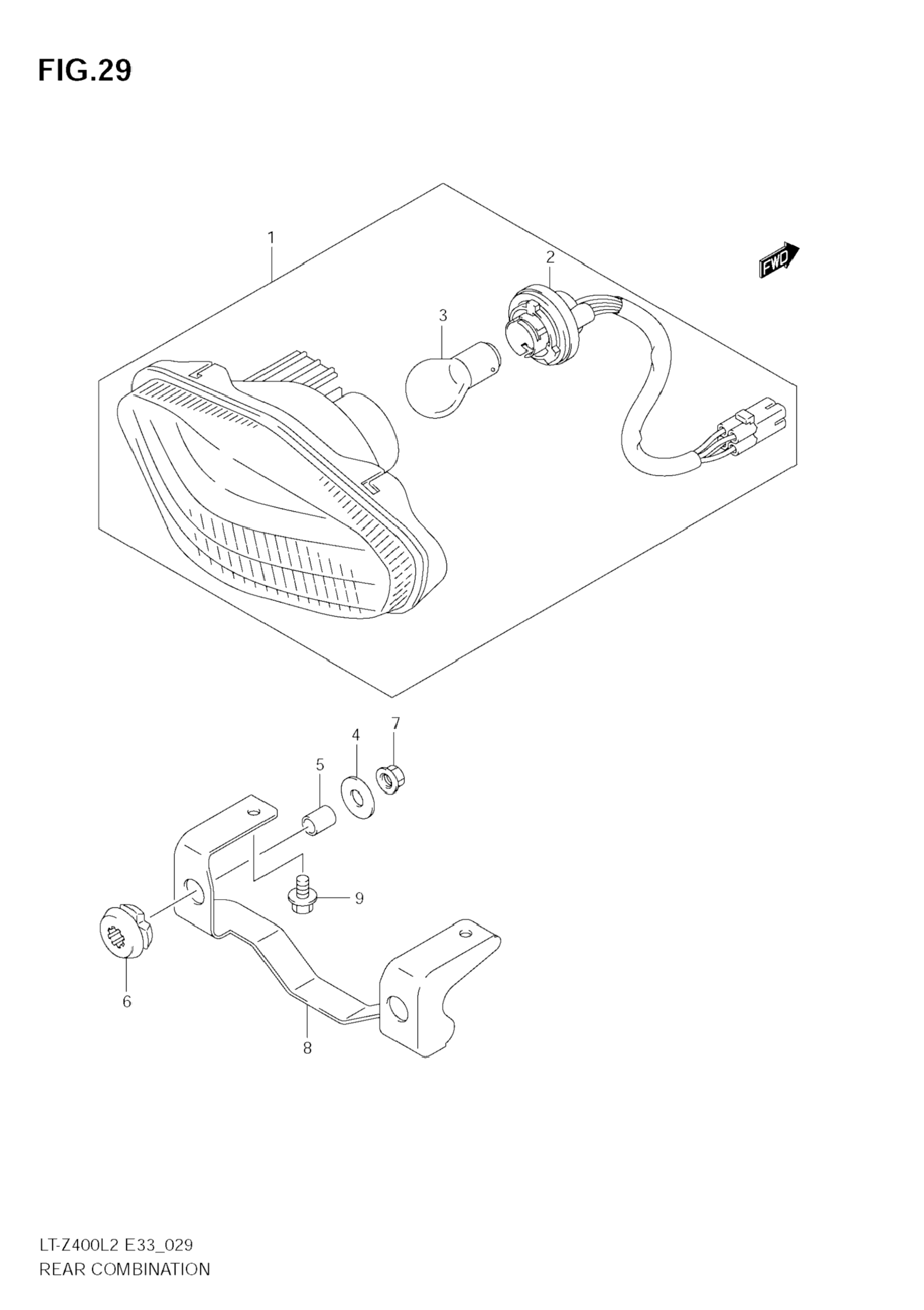 FIG.29

1

2

FWD

3

7

4

5

9

6

8

LT-Z400L2 E33_029
REAR COMBINATION