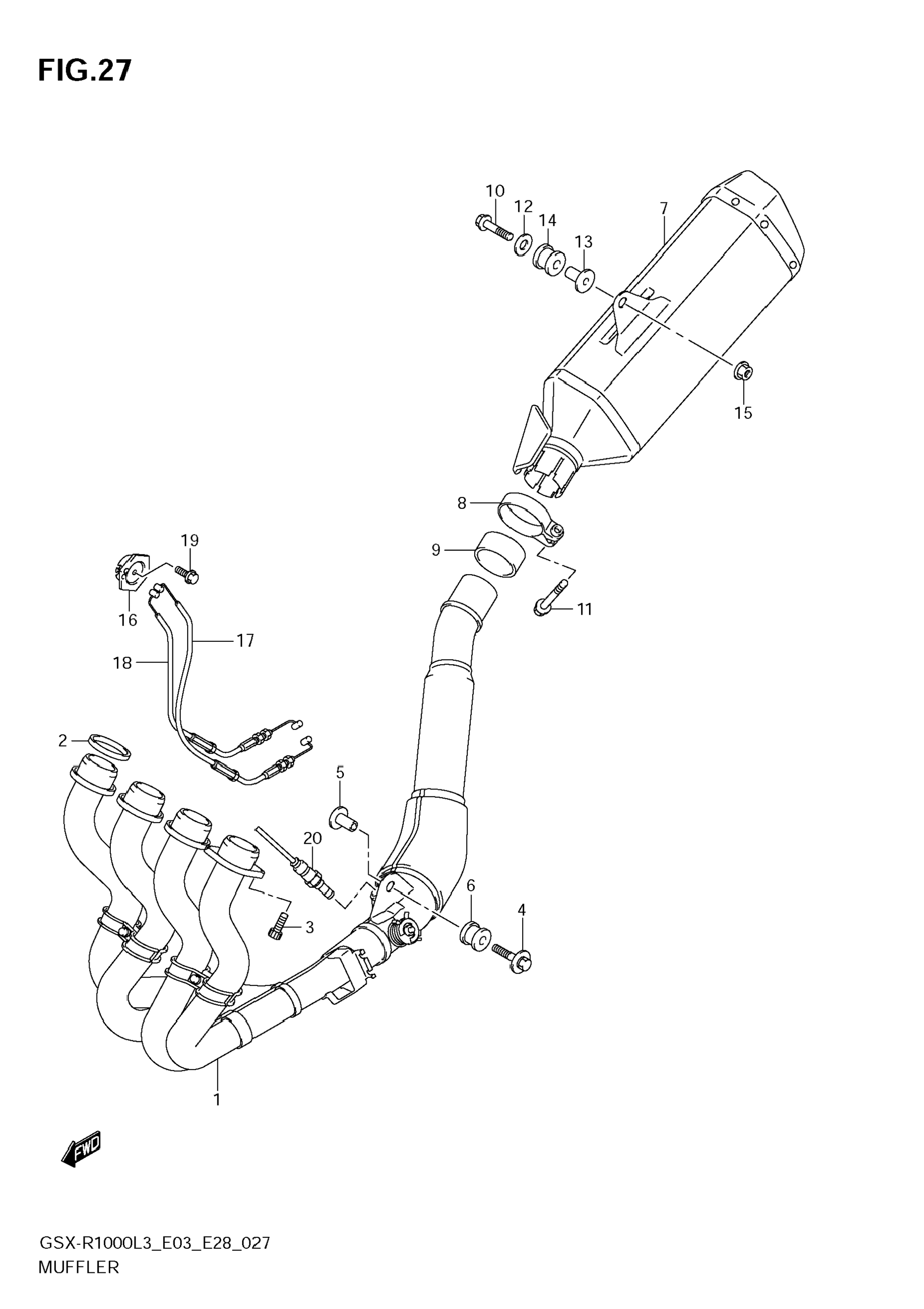 FIG.27

10
12
14
13
7
15
8
9
11
19
16
17
18
2
5
20
6
4
3
1
FWD

GSX-R1000L3_E03_E28_027
MUFFLER