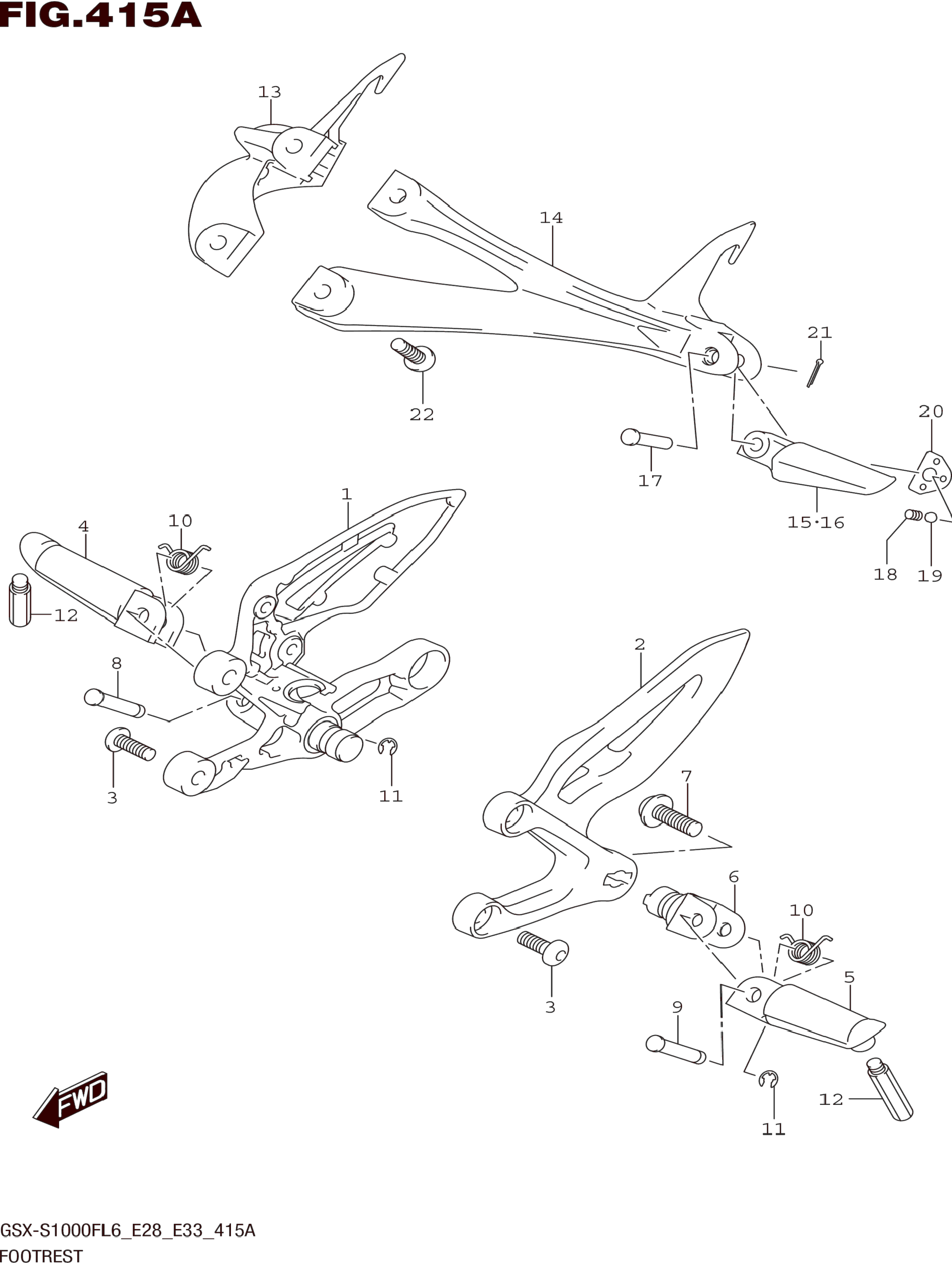 FIG.415A

13
14
21
22
20
17
15·16
18
19
1
4
10
12
8
3
11
2
7
6
10
5
3
9
12
11
FWD

GSX-S1000FL6_E28_E33_415A
FOOTREST