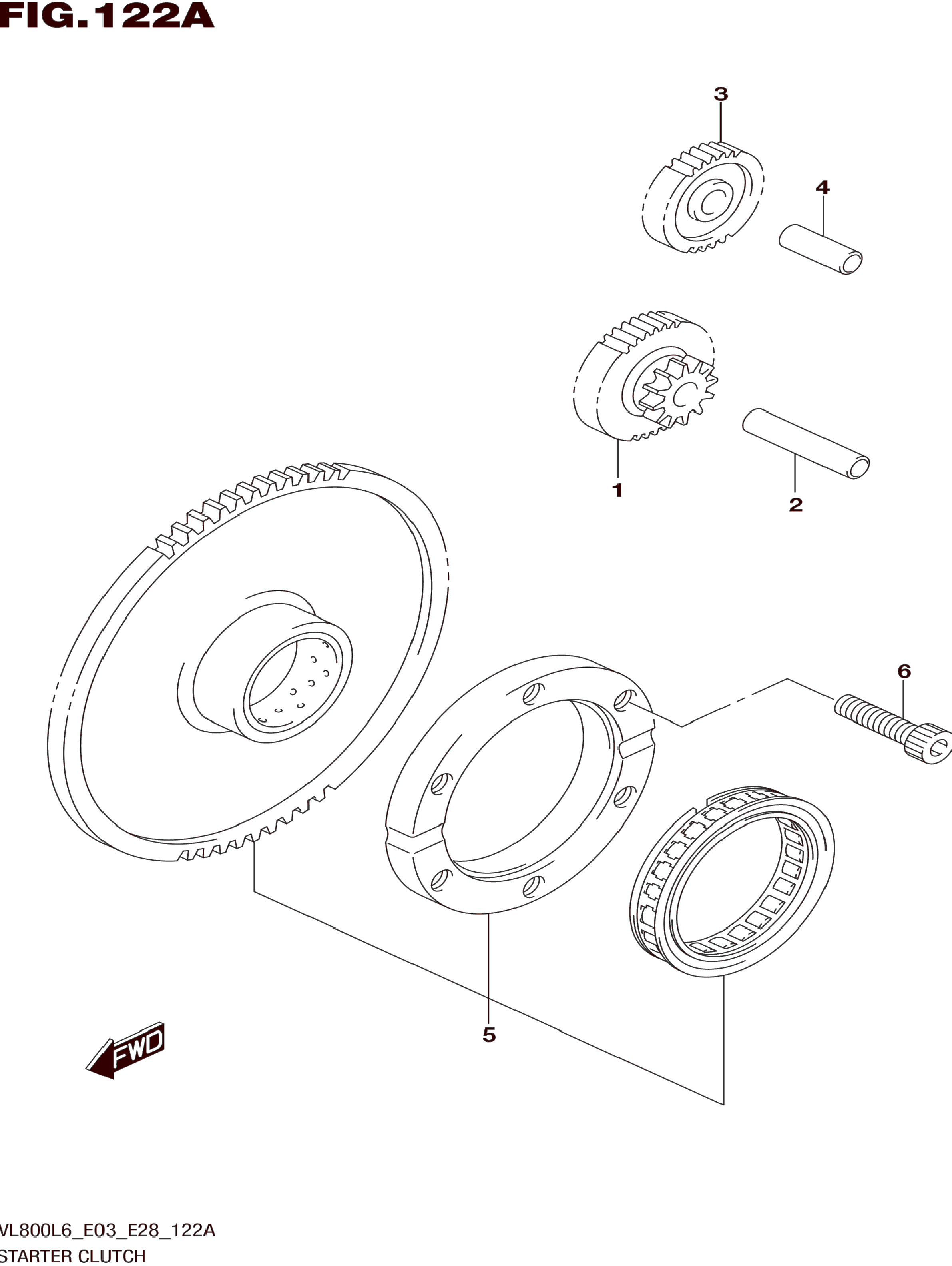 FIG.122A

3

4

1

2

6

5

FWD

VL800L6_E03_E28_122A
STARTER CLUTCH