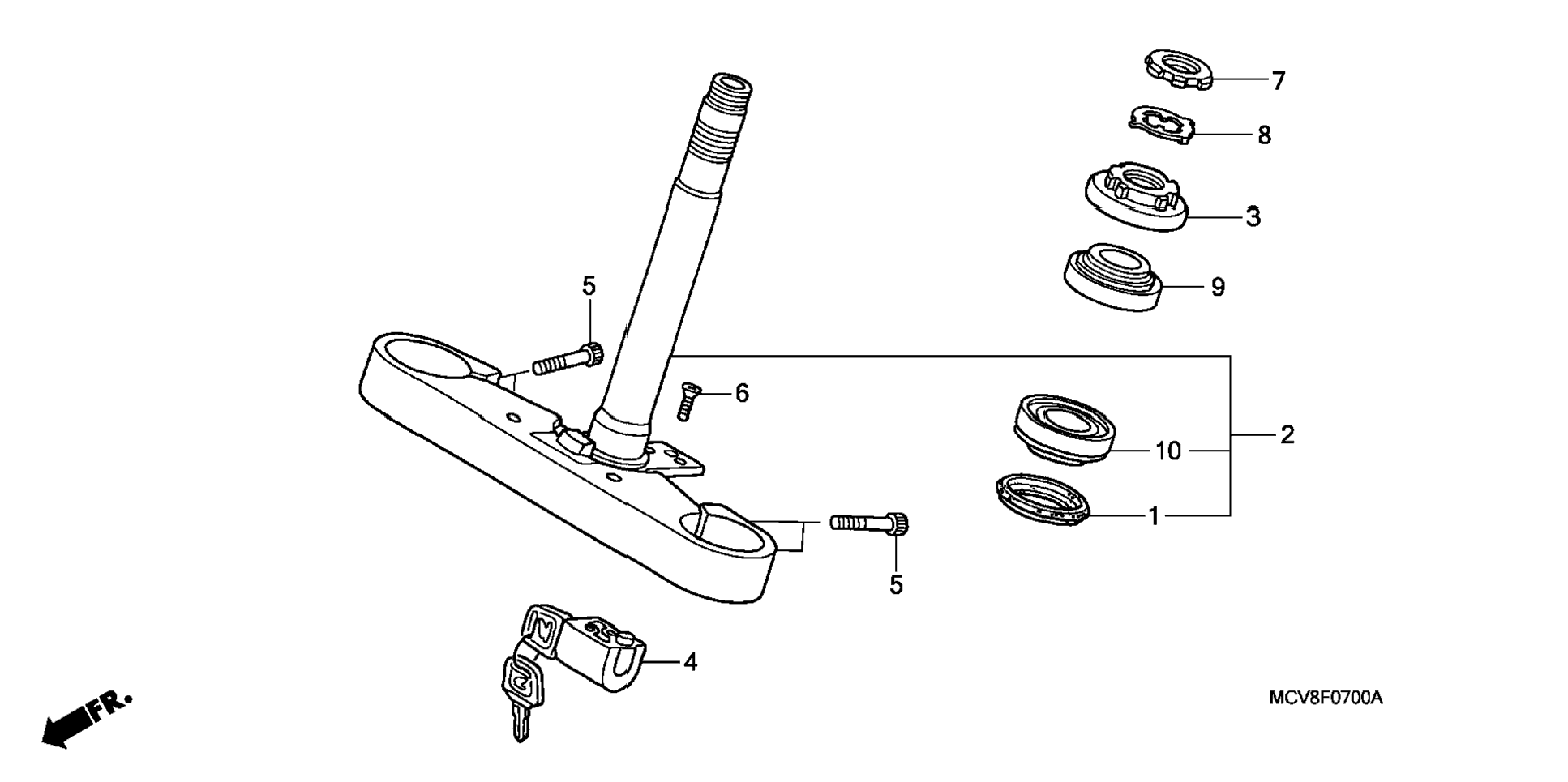 7
8
3
9
5
6
2
10
1
5
4
FR.
MCV8F0700A