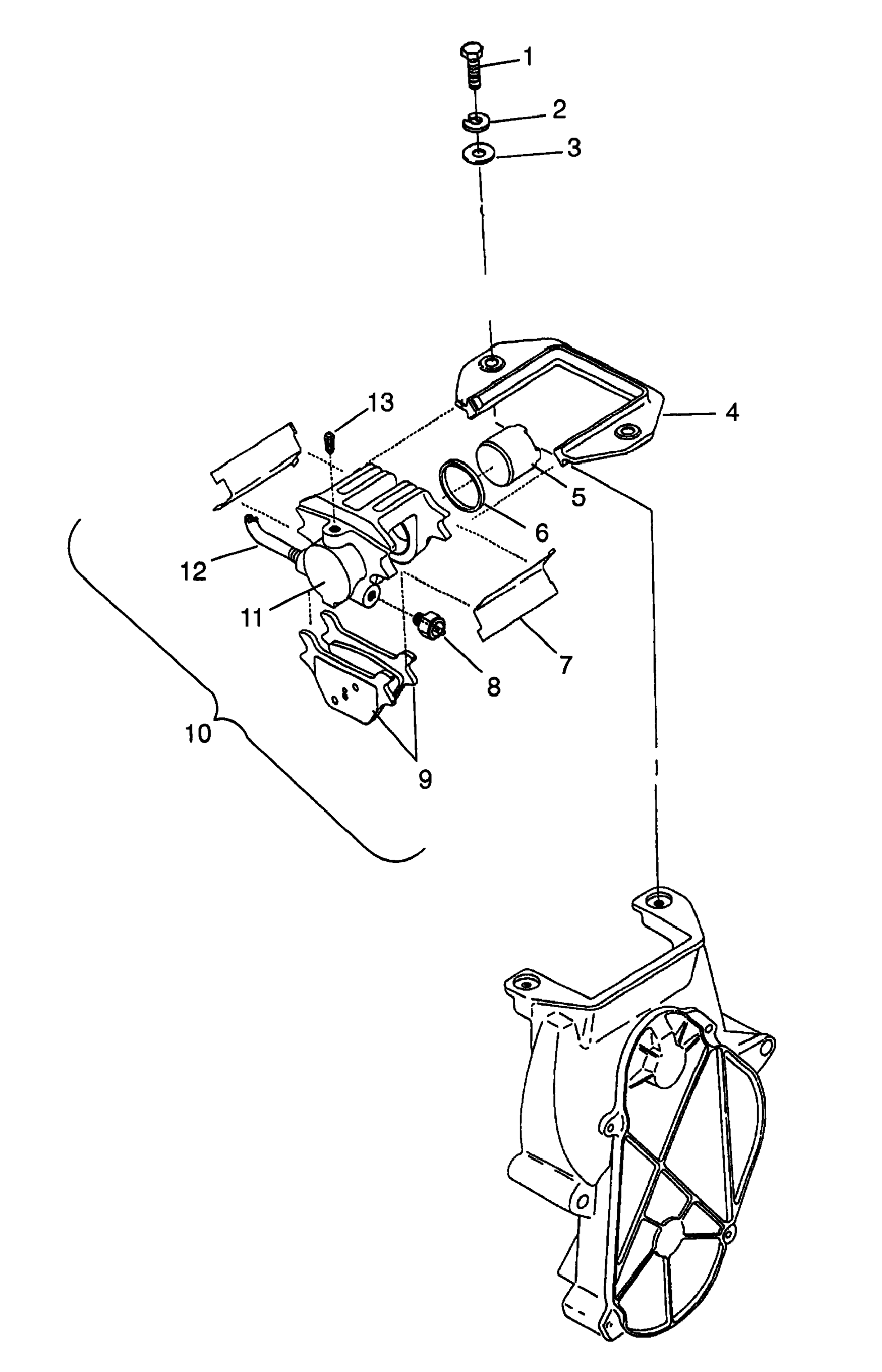 1
2
3
4
13
5
6
12
11
7
8
10
9