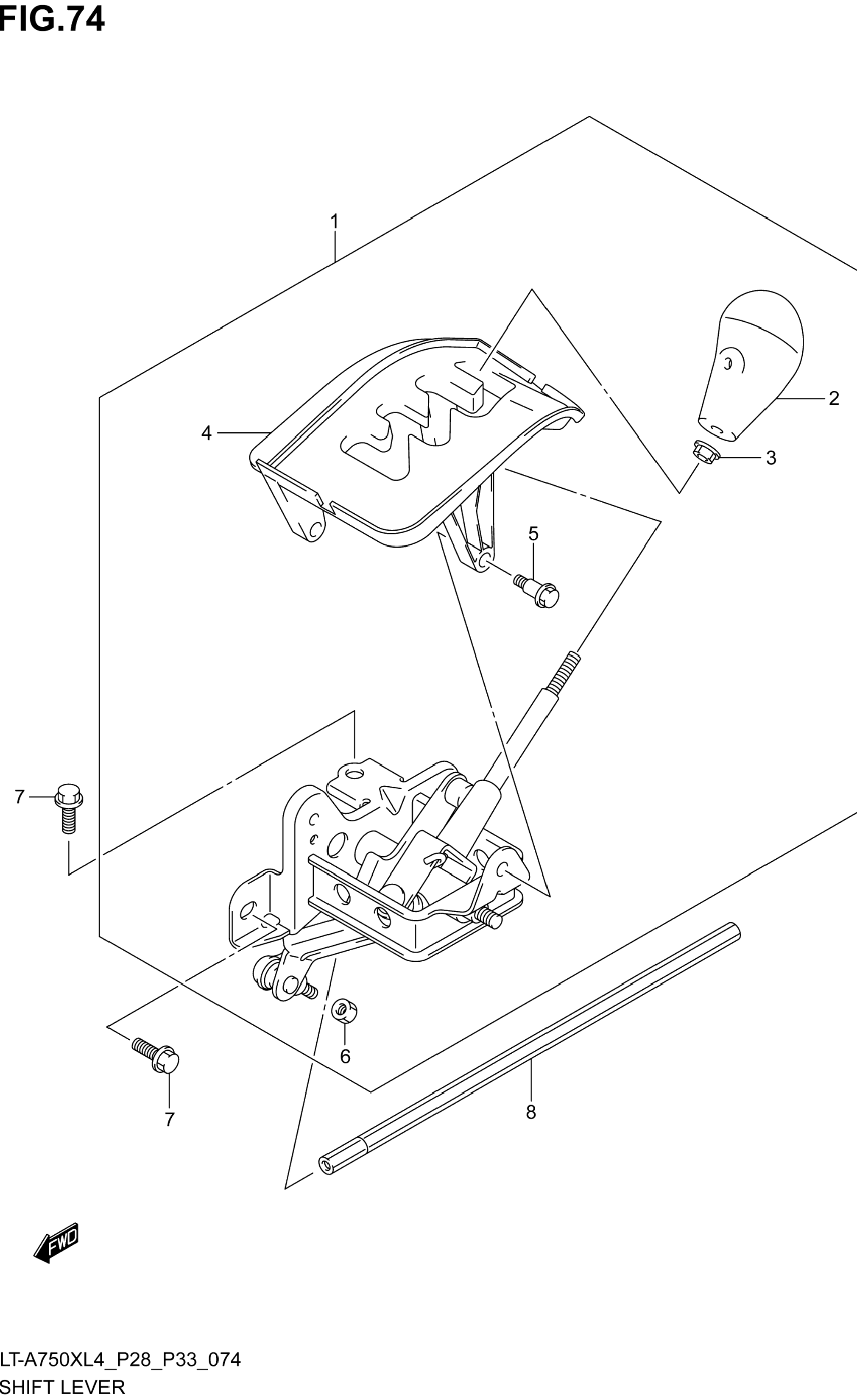 FIG.74

1

2

3

4

5

7

6

7

8

FWD

LT-A750XL4_P28_P33_074
SHIFT LEVER