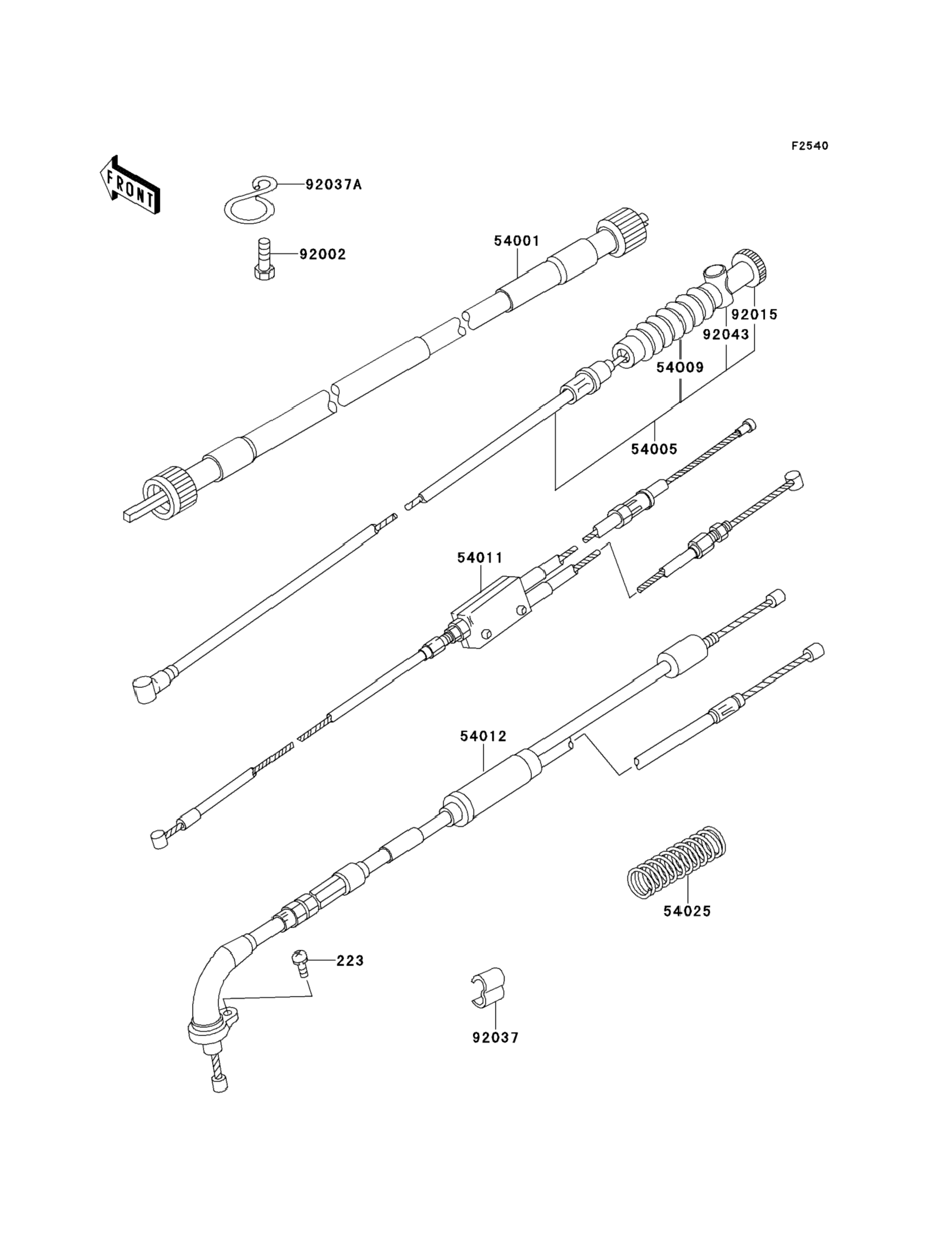 F2540

FRONT

92037A

92002

54001

92015

92043

54009

54005

54011

54012

54025

223

92037