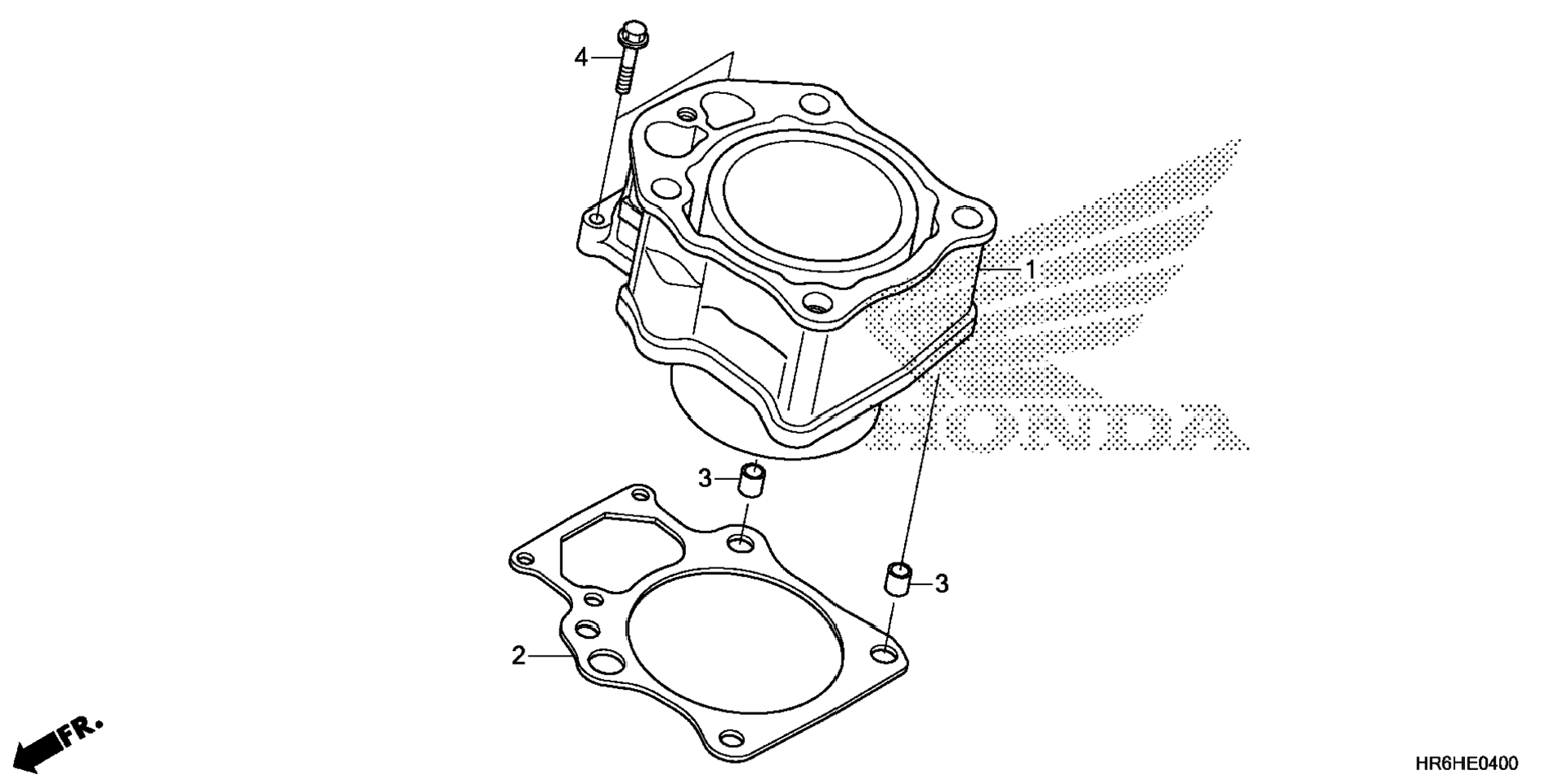 4

1

HONDA

3

3

2

FR.

HR6HE0400