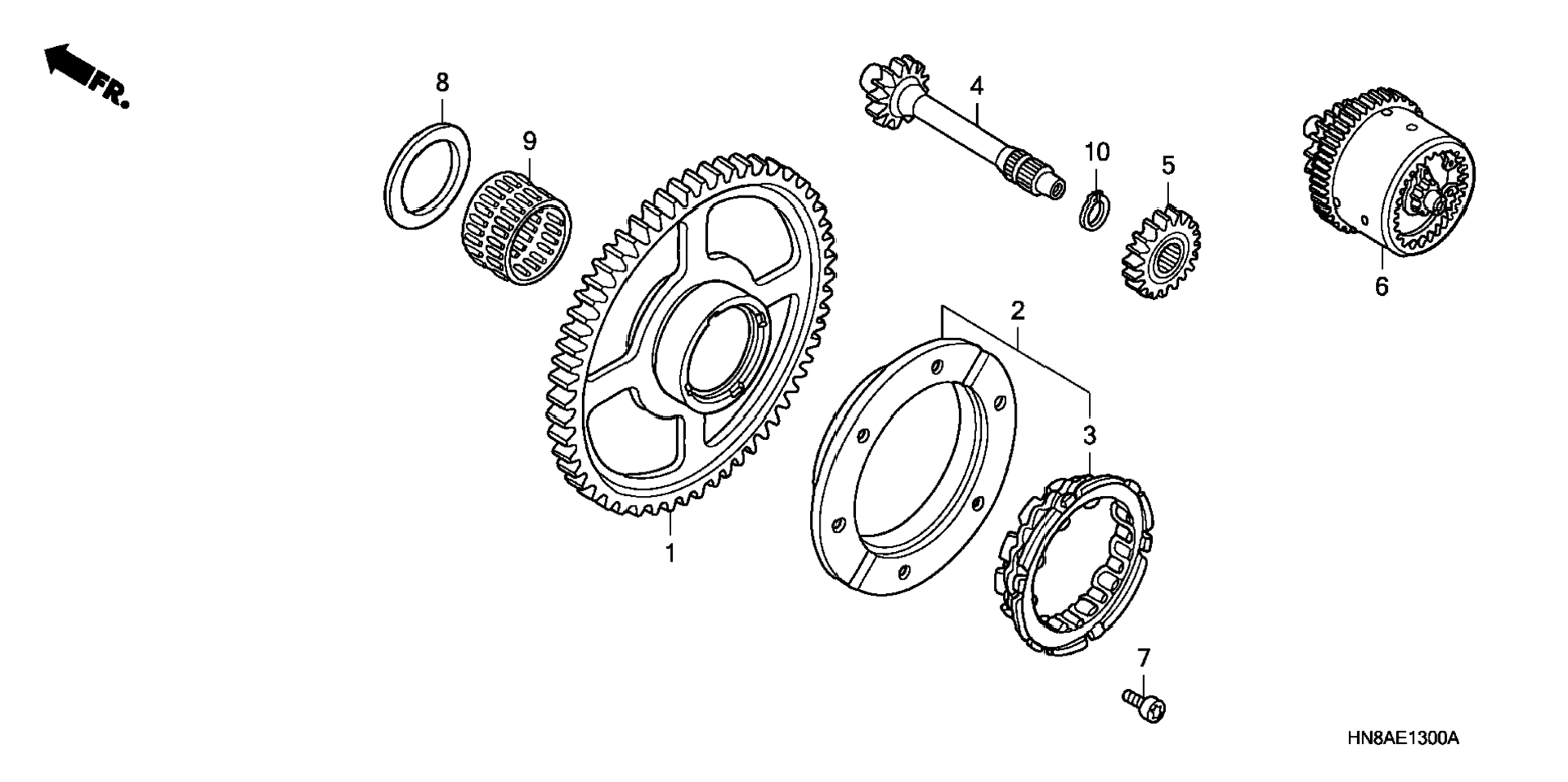 FR.

8

9

4

10

5

6

2

3

1

7

HN8AE1300A