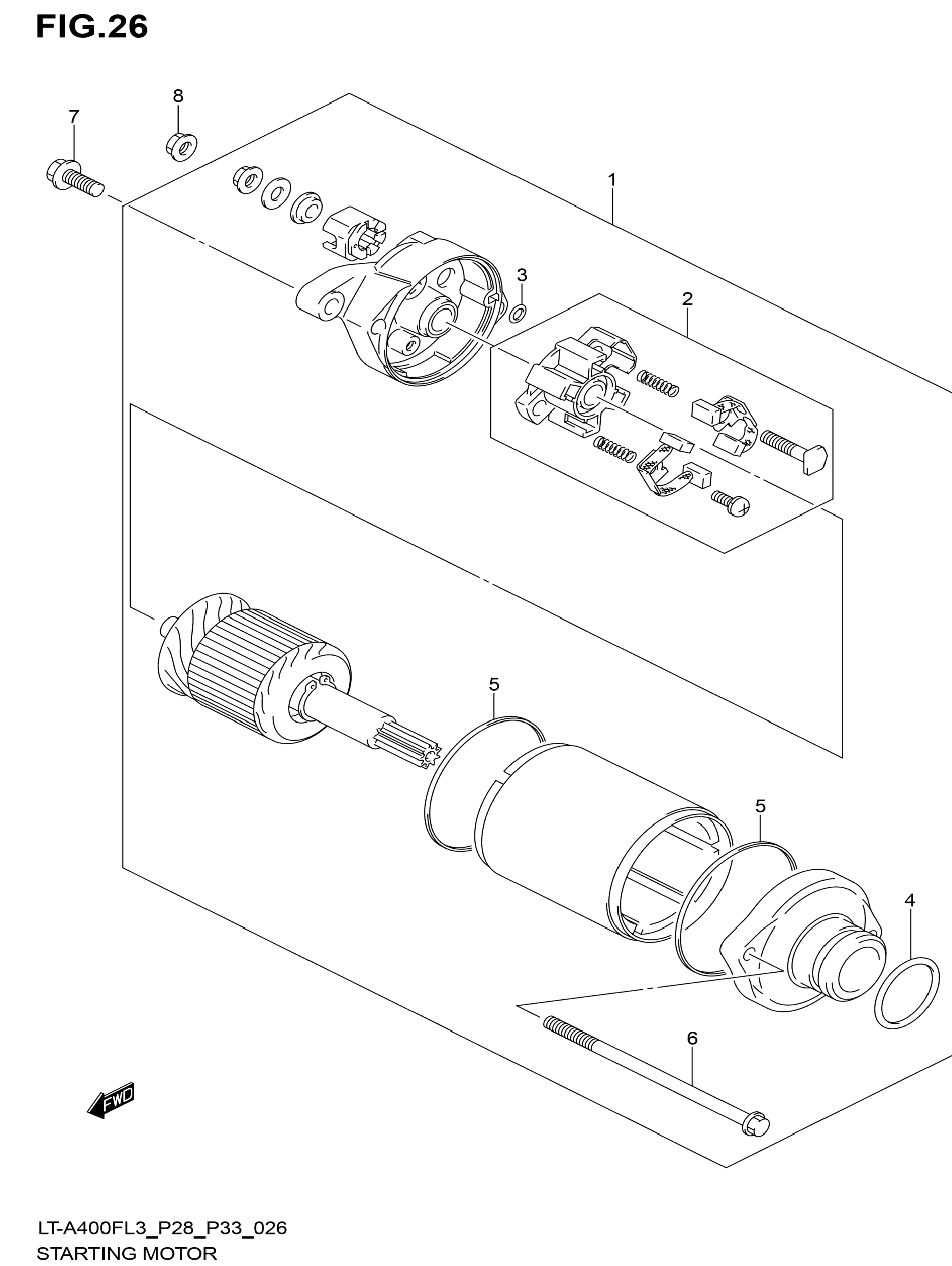 FIG.26

8
7
1
3
2
5
5
4
6
FWD

LT-A400FL3_P28_P33_026
STARTING MOTOR