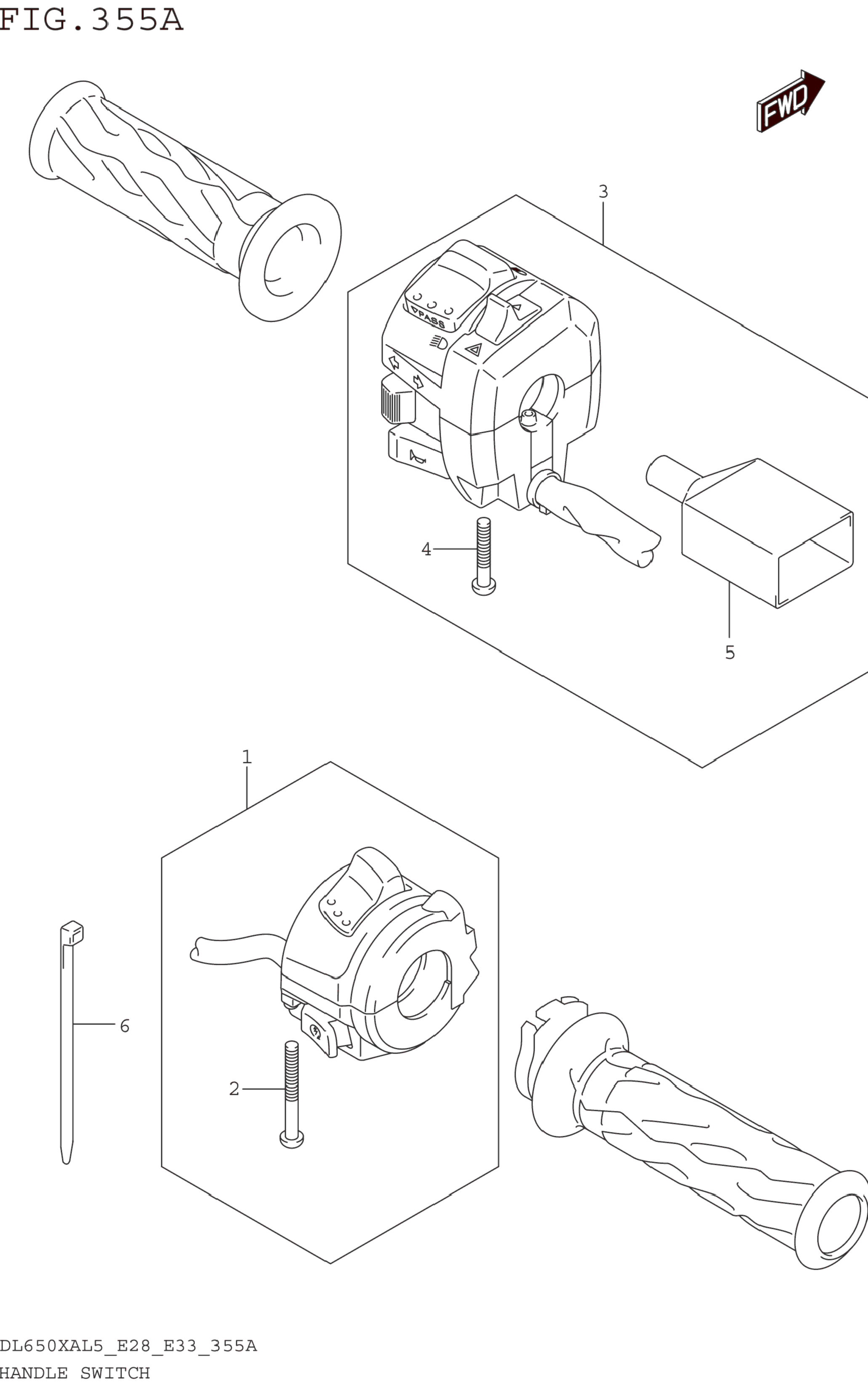 FIG.355A

FWD

3

PASS

4

5

1

6

2

DL650XAL5_E28_E33_355A
HANDLE SWITCH