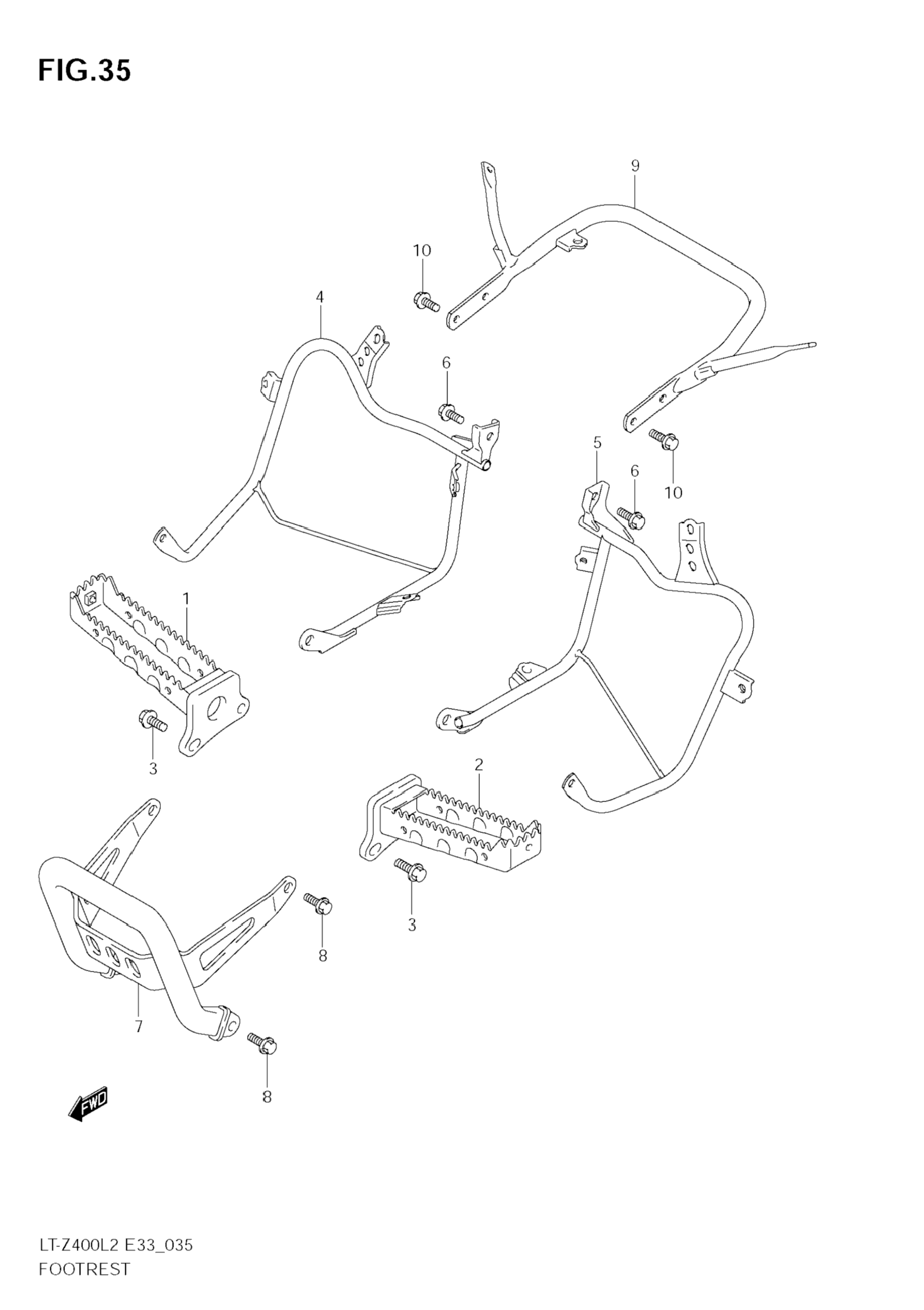 FIG.35

9

10

4

6

5

6

10

1

3

2

3

8

7

8

FWD

LT-Z400L2 E33_035
FOOTREST