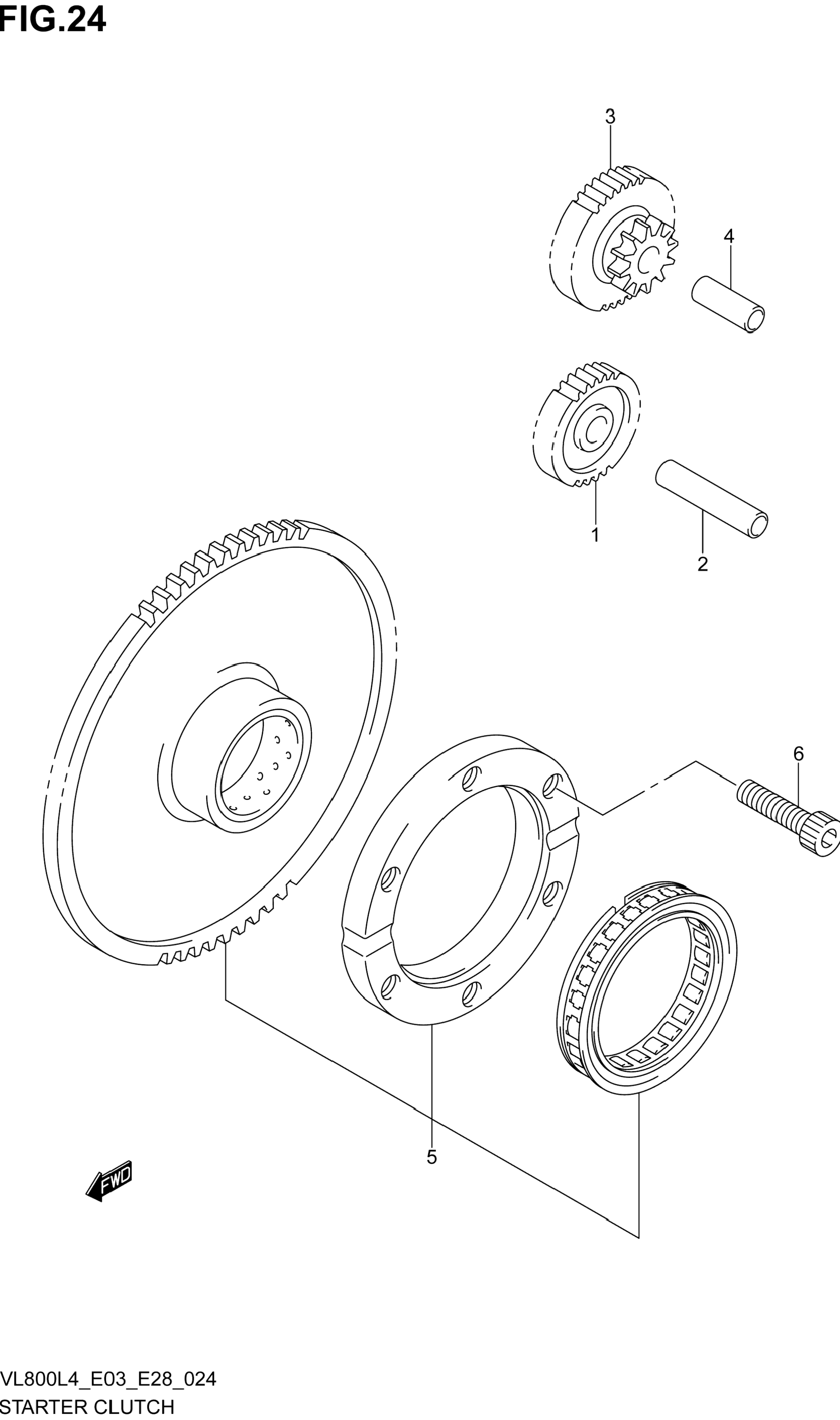 FIG.24

3

4

1

2

6

5

FWD

VL800L4_E03_E28_024
STARTER CLUTCH